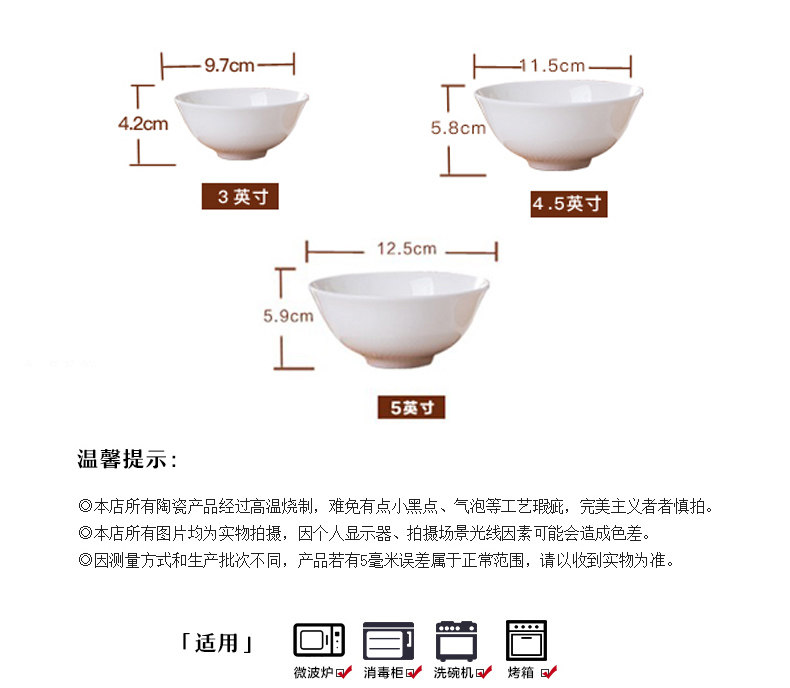 9.7cm
4.2cm
3 英寸

11.5cm
5.8cm
4.5英寸

12.5cm
5.9cm
5英寸

温馨提示:

◎本店所有陶瓷产品经过高温烧制，难免有点小黑点、气泡等工艺瑕疵，完美主义者者慎拍。
◎本店所有图片均为实物拍摄，因个人显示器、拍摄场景光线因素可能会造成色差。
◎因测量方式和生产批次不同，产品若有5毫米误差属于正常范围，请以收到实物为准。

「适用」

微波炉 消毒柜 洗碗机 烤箱