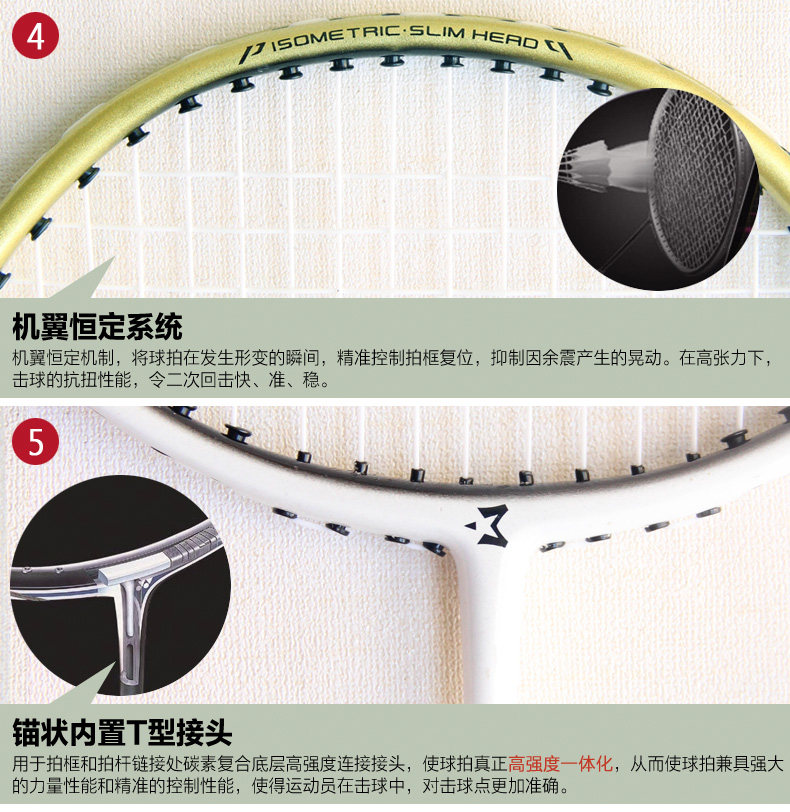 4

ISOMETRIC·SLIM HEAD

机翼恒定系统

机翼恒定机制，将球拍在发生形变的瞬间，精准控制拍框复位，抑制因余震产生的晃动。在高张力下，击球的抗扭性能，令二次回击快、准、稳。

5

锚状内置T型接头

用于拍框和拍杆链接处碳素复合底层高强度连接接头，使球拍真正高强度一体化，从而使球拍兼具强大的力量性能和精准的控制性能，使得运动员在击球中，对击球点更加准确。