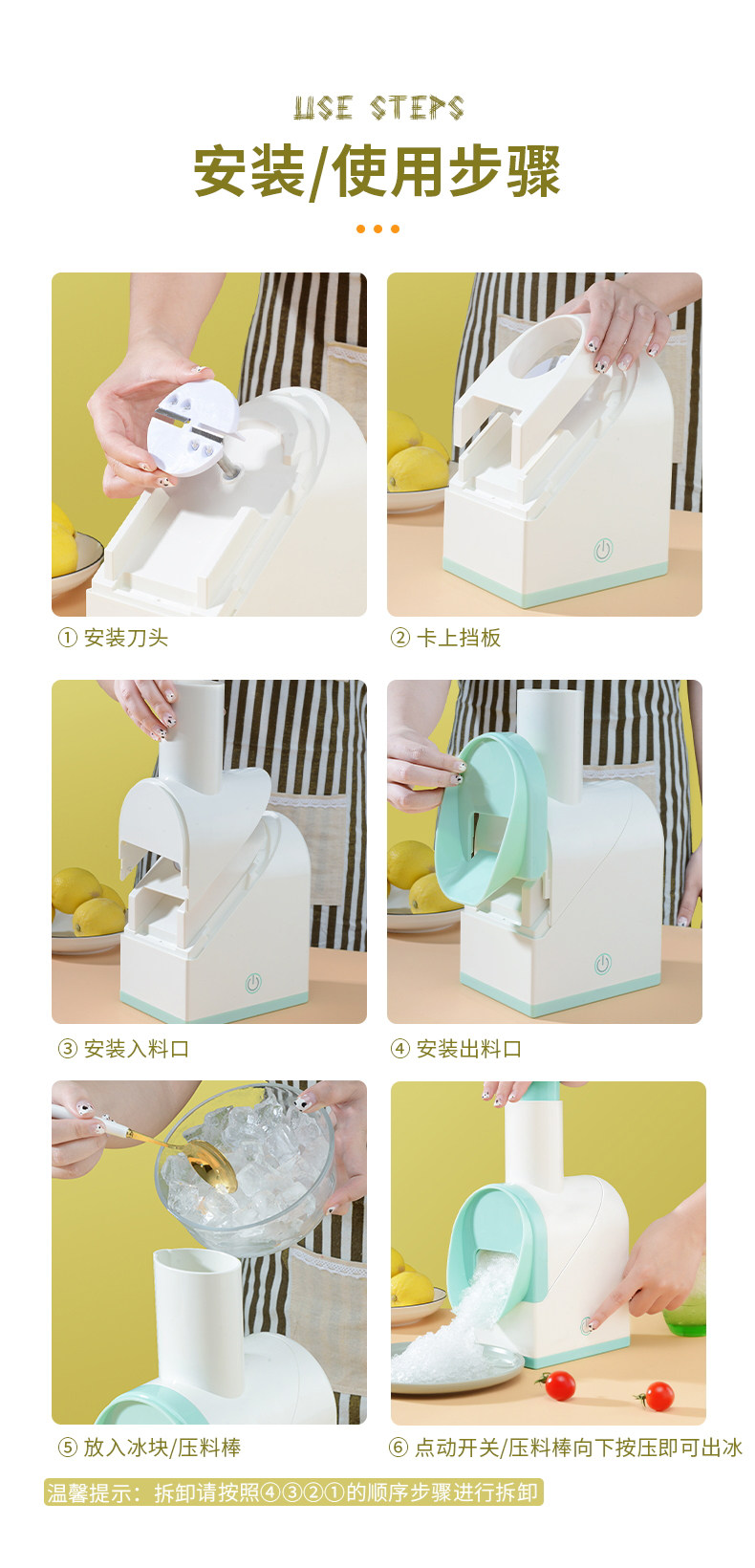 USE STEPS
安装/使用步骤

① 安装刀头

② 卡上挡板

③ 安装入料口

④ 安装出料口

⑤ 放入冰块/压料棒

⑥ 点动开关/压料棒向下按压即可出冰

温馨提示：拆卸请按照④③②①的顺序步骤进行拆卸