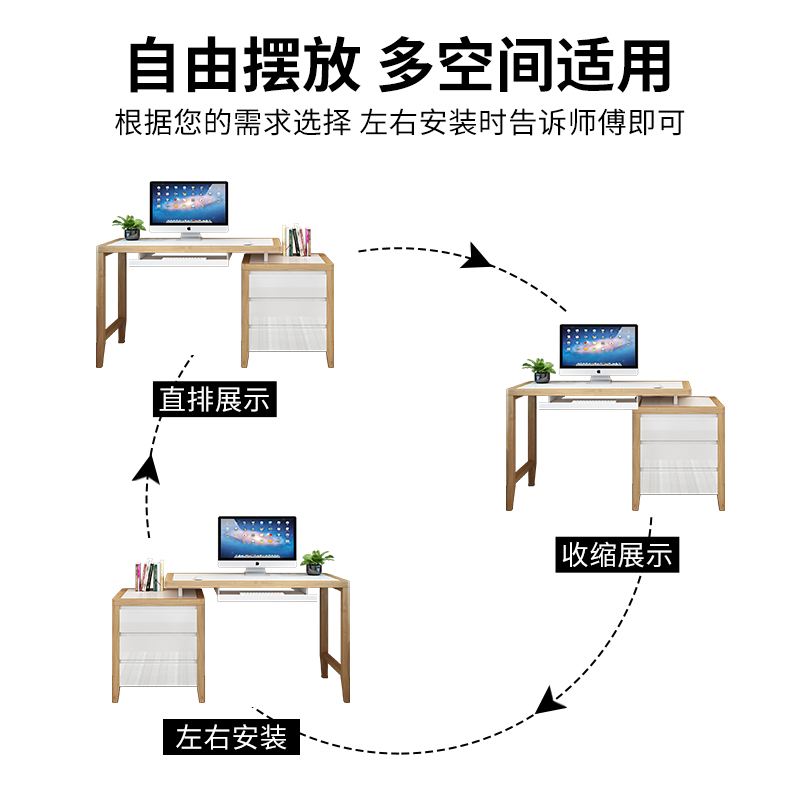 自由摆放 多空间适用

根据您的需求选择 左右安装时告诉师傅即可

直排展示

收缩展示

左右安装