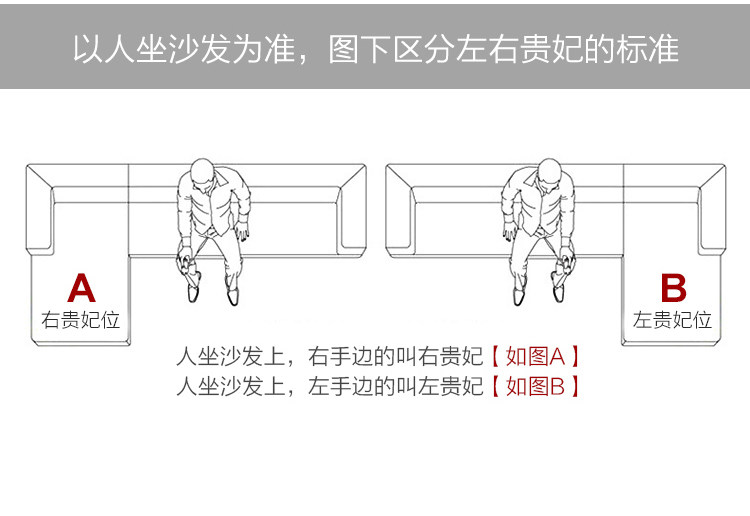 以人坐沙发为准，图下区分左右贵妃的标准

A
右贵妃位

B
左贵妃位

人坐沙发上，右手边的叫右贵妃【如图A】
人坐沙发上，左手边的叫左贵妃【如图B】