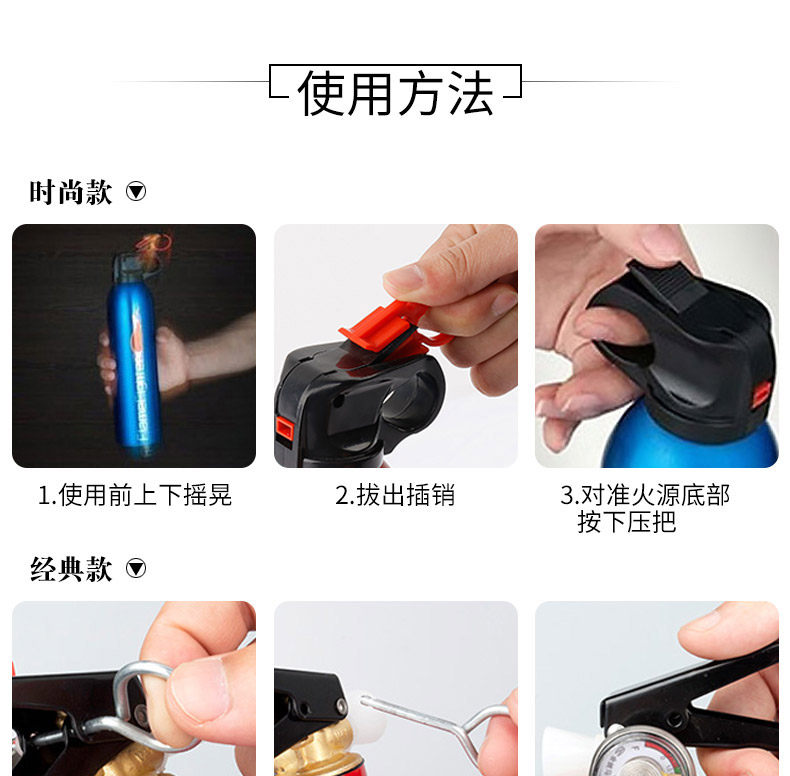 使用方法

时尚款

Flamefighter

1.使用前上下摇晃

2.拔出插销

3.对准火源底部按下压把

经典款