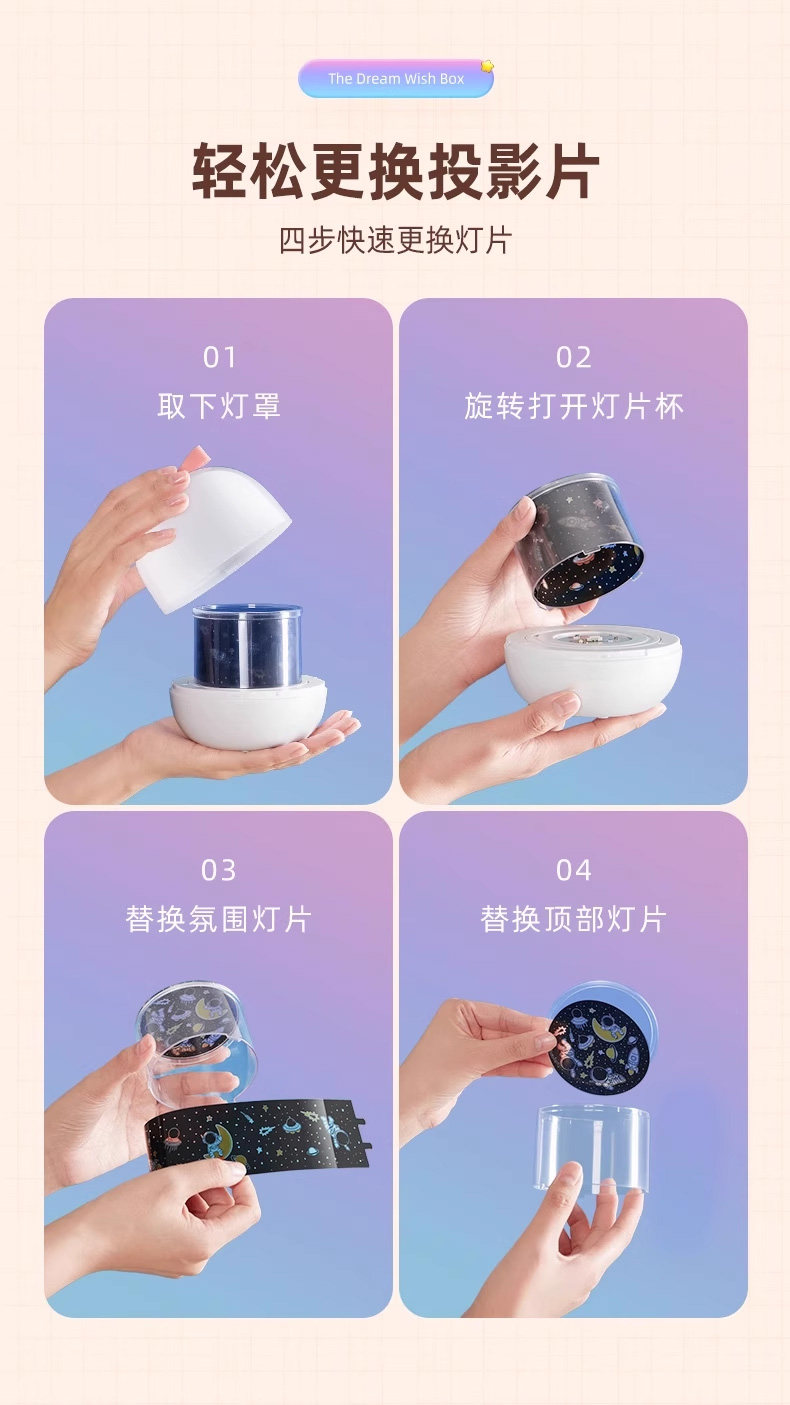 The Dream Wish Box

轻松更换投影片

四步快速更换灯片

01
取下灯罩

02
旋转打开灯片杯

03
替换氛围灯片

04
替换顶部灯片