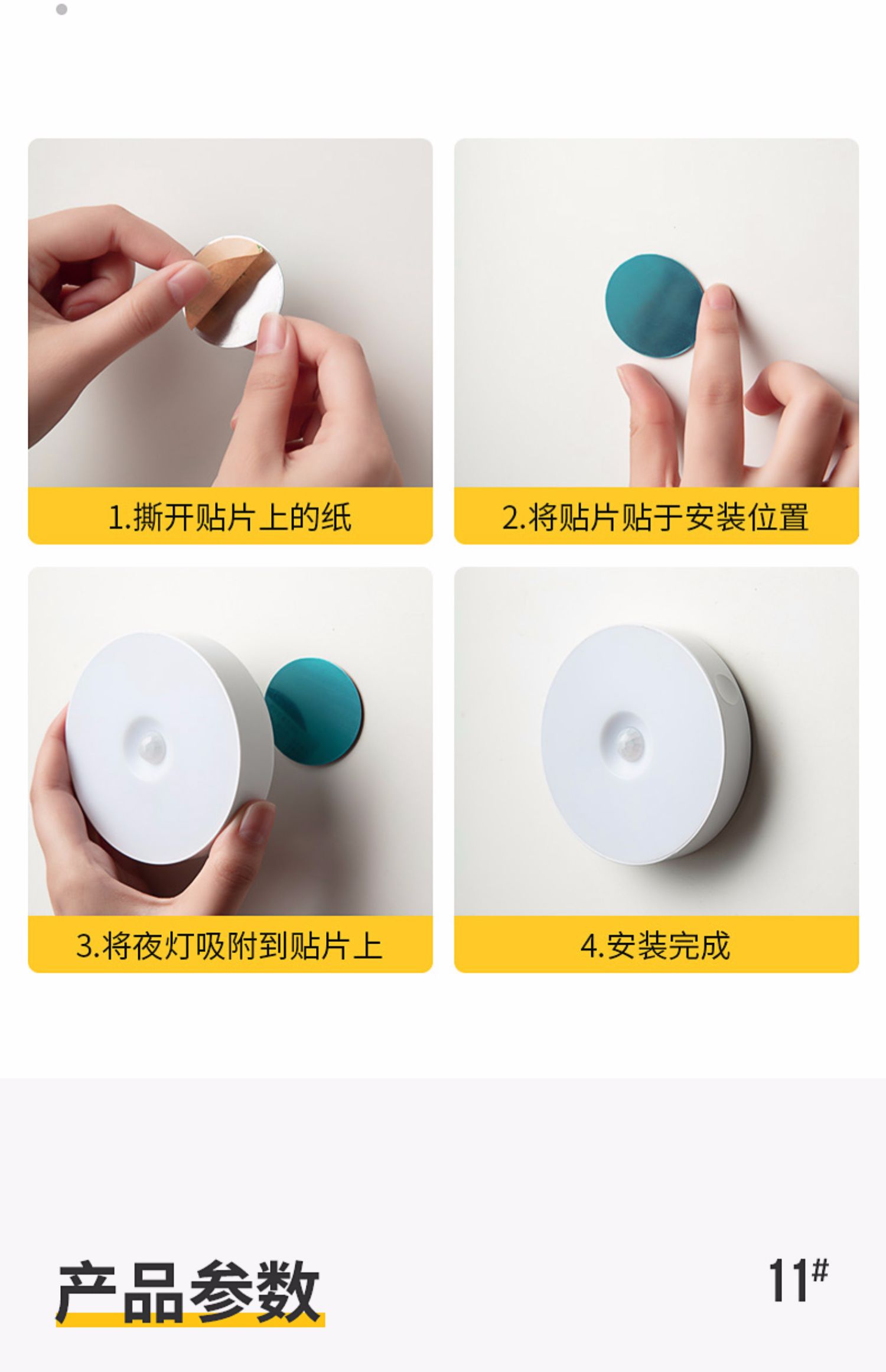 1.撕开贴片上的纸

2.将贴片贴于安装位置

3.将夜灯吸附到贴片上

4.安装完成

产品参数

11#