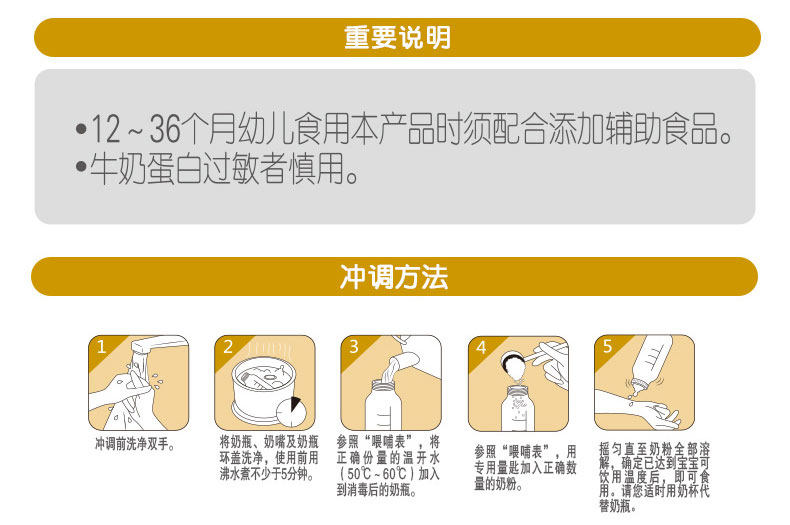 重要说明

•12～36个月幼儿食用本产品时须配合添加辅助食品。
•牛奶蛋白过敏者慎用。

冲调方法

1
冲调前洗净双手。

2
将奶瓶、奶嘴及奶瓶环盖洗净，使用前用沸水煮不少于5分钟。

3
参照“喂哺表”，将正确份量的温开水（50℃～60℃）加入到消毒后的奶瓶。

4
参照“喂哺表”，用专用量匙加入正确数量的奶粉。

5
摇匀直至奶粉全部溶解，确定已达到宝宝可饮用温度后，即可食用。请您适时用奶杯代替奶瓶。