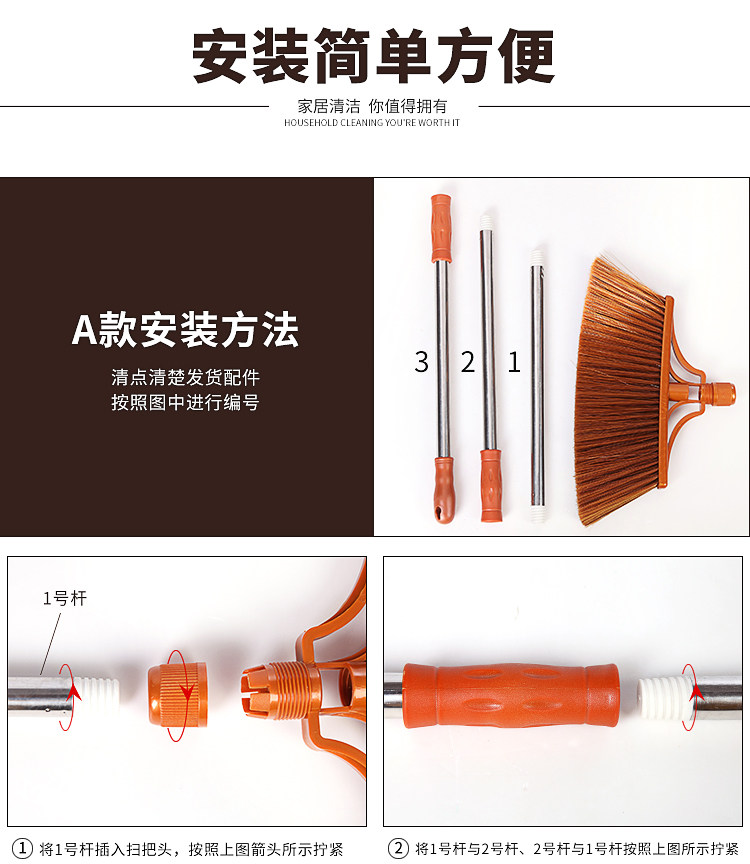 安装简单方便

家居清洁 你值得拥有
HOUSEHOLD CLEANING YOU'RE WORTH IT

A款安装方法

清点清楚发货配件
按照图中进行编号

3 2 1

1号杆

① 将1号杆插入扫把头，按照上图箭头所示拧紧

② 将1号杆与2号杆、2号杆与1号杆按照上图所示拧紧