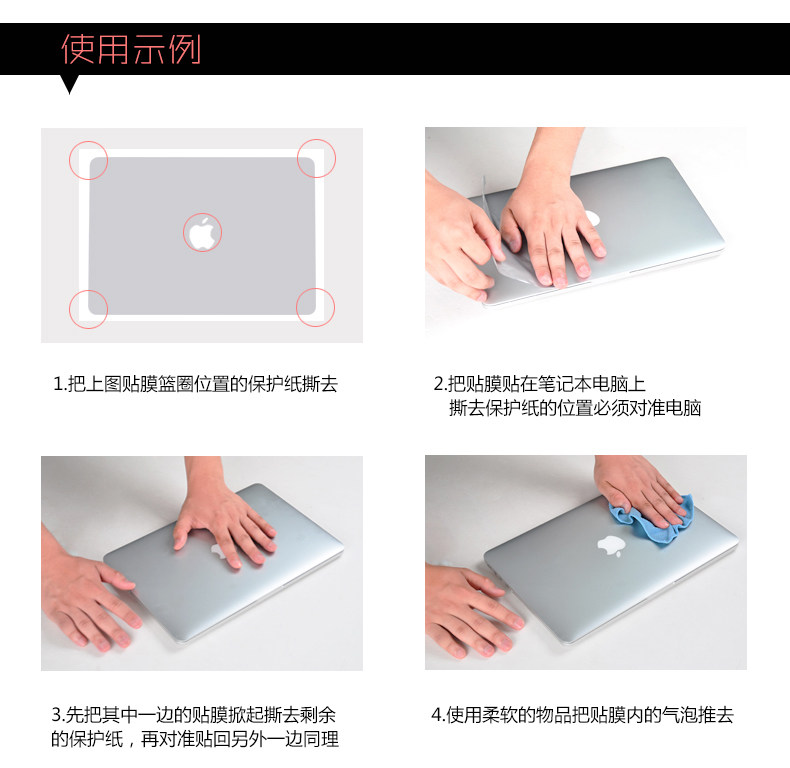 使用示例

1.把上图贴膜篮圈位置的保护纸撕去

2.把贴膜贴在笔记本电脑上
撕去保护纸的位置必须对准电脑

3.先把其中一边的贴膜掀起撕去剩余的保护纸，再对准贴回另外一边同理

4.使用柔软的物品把贴膜内的气泡推去