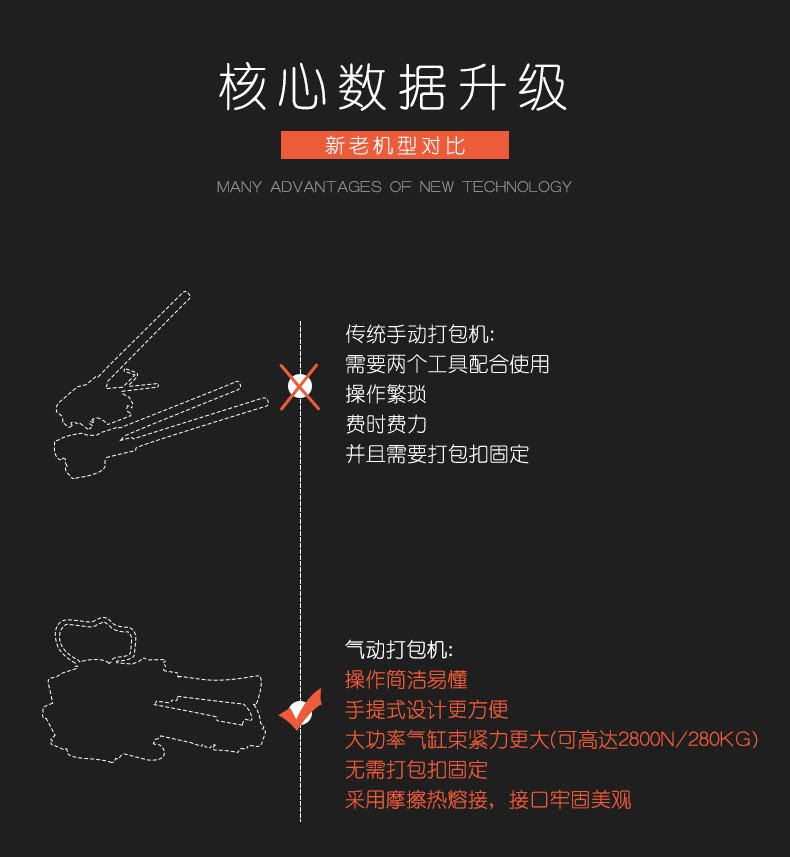 核心数据升级

新老机型对比

MANY ADVANTAGES OF NEW TECHNOLOGY

传统手动打包机:
需要两个工具配合使用
操作繁琐
费时费力
并且需要打包扣固定

气动打包机:
操作简洁易懂
手提式设计更方便
大功率气缸束紧力更大(可高达2800N/280KG)
无需打包扣固定
采用摩擦热熔接，接口牢固美观