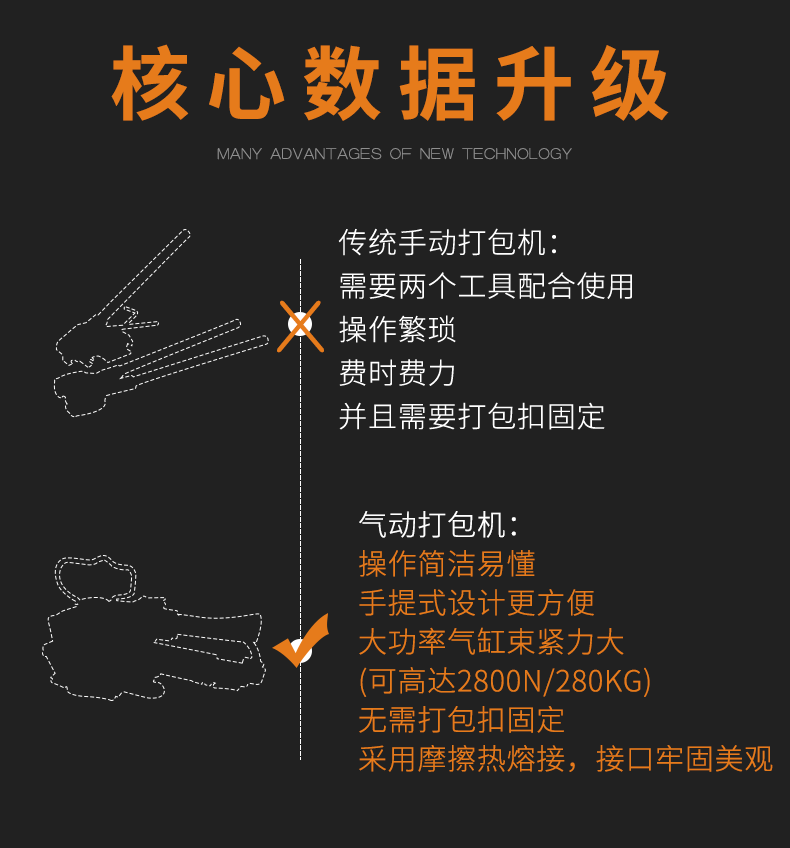 核心数据升级

MANY ADVANTAGES OF NEW TECHNOLOGY

传统手动打包机:
需要两个工具配合使用
操作繁琐
费时费力
并且需要打包扣固定

气动打包机:
操作简洁易懂
手提式设计更方便
大功率气缸束紧力大
(可高达2800N/280KG)
无需打包扣固定
采用摩擦热熔接，接口牢固美观