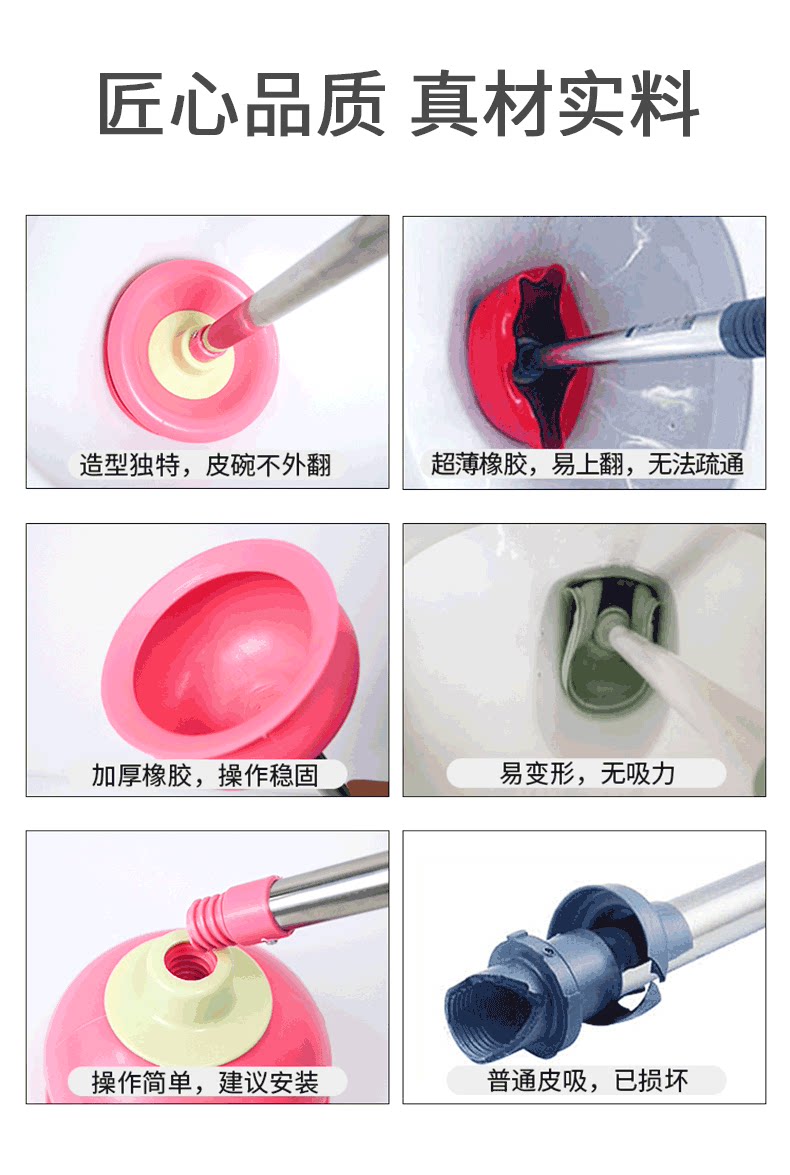 匠心品质 真材实料

造型独特，皮碗不外翻

超薄橡胶，易上翻，无法疏通

加厚橡胶，操作稳固

易变形，无吸力

操作简单，建议安装

普通皮吸，已损坏