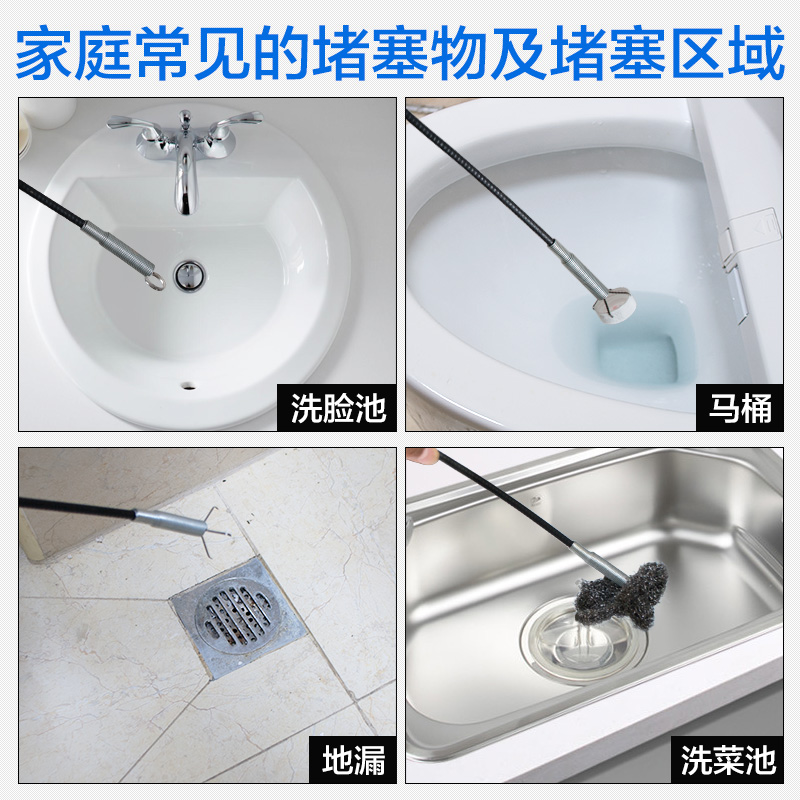 家庭常见的堵塞物及堵塞区域

洗脸池

马桶

地漏

洗菜池