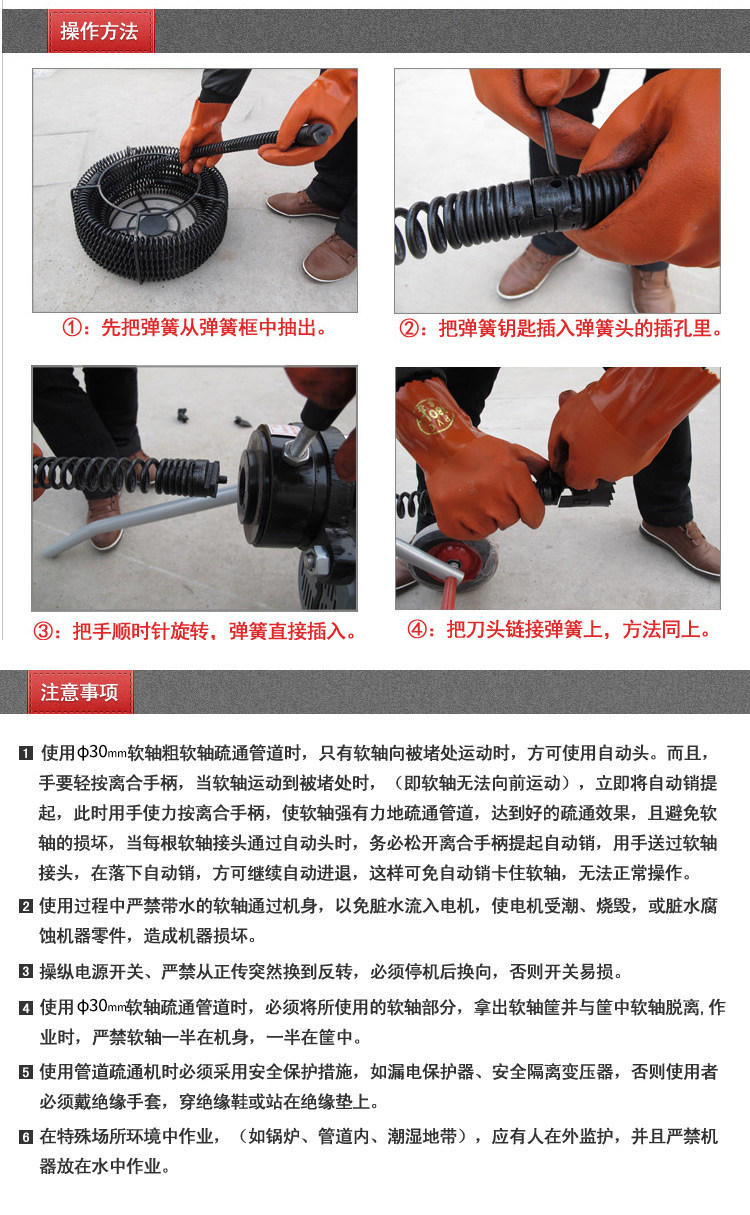 操作方法

①：先把弹簧从弹簧框中抽出。

②：把弹簧钥匙插入弹簧头的插孔里。

③：把手顺时针旋转，弹簧直接插入。

④：把刀头链接弹簧上，方法同上。

注意事项

1 使用φ30mm软轴粗软轴疏通管道时，只有软轴向被堵处运动时，方可使用自动头。而且，手要轻按离合手柄，当软轴运动到被堵处时，（即软轴无法向前运动），立即将自动销提起，此时用手使力按离合手柄，使软轴强有力地疏通管道，达到好的疏通效果，且避免软轴的损坏，当每根软轴接头通过自动头时，务必松开离合手柄提起自动销，用手送过软轴接头，在落下自动销，方可继续自动进退，这样可免自动销卡住软轴，无法正常操作。

2 使用过程中严禁带水的软轴通过机身，以免脏水流入电机，使电机受潮、烧毁，或脏水腐蚀机器零件，造成机器损坏。

3 操纵电源开关、严禁从正传突然换到反转，必须停机后换向，否则开关易损。

4 使用φ30mm软轴疏通管道时，必须将所使用的软轴部分，拿出软轴筐并与筐中软轴脱离，作业时，严禁软轴一半在机身，一半在筐中。

5 使用管道疏通机时必须采用安全保护措施，如漏电保护器、安全隔离变压器，否则使用者必须戴绝缘手套，穿绝缘鞋或站在绝缘垫上。

6 在特殊场所环境中作业，（如锅炉、管道内、潮湿地带），应有人在外监护，并且严禁机器放在水中作业。