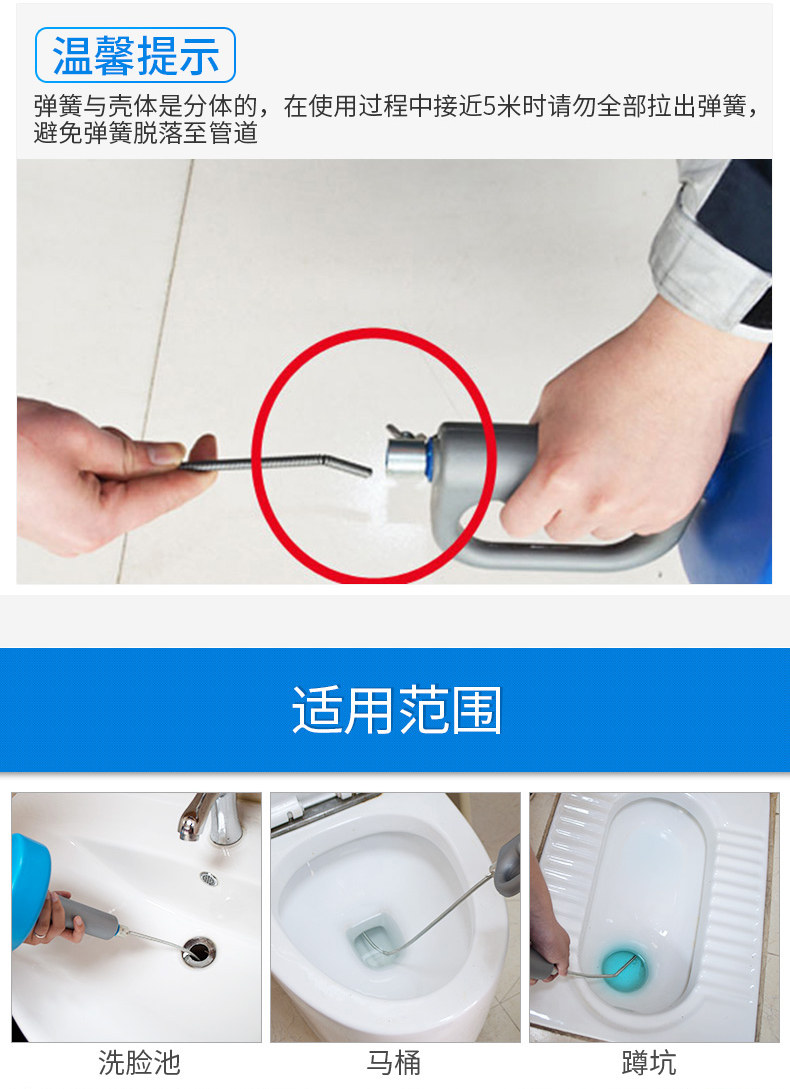 温馨提示

弹簧与壳体是分体的，在使用过程中接近5米时请勿全部拉出弹簧，避免弹簧脱落至管道

适用范围

洗脸池

马桶

蹲坑