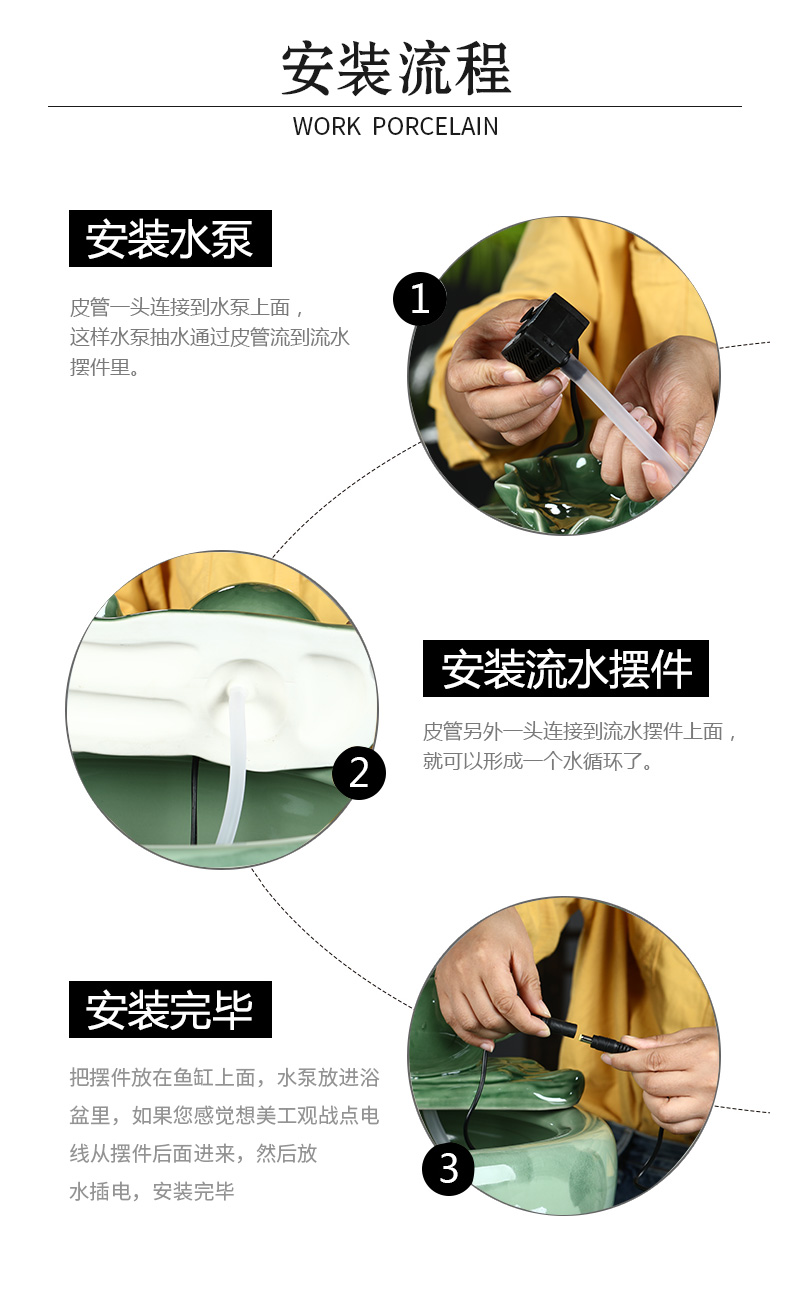 安装流程

WORK PORCELAIN

安装水泵

皮管一头连接到水泵上面，这样水泵抽水通过皮管流到流水摆件里。

1

2

安装流水摆件

皮管另外一头连接到流水摆件上面，就可以形成一个水循环了。

安装完毕

把摆件放在鱼缸上面，水泵放进浴盆里，如果您感觉想美工观战点电线从摆件后面进来，然后放水插电，安装完毕

3