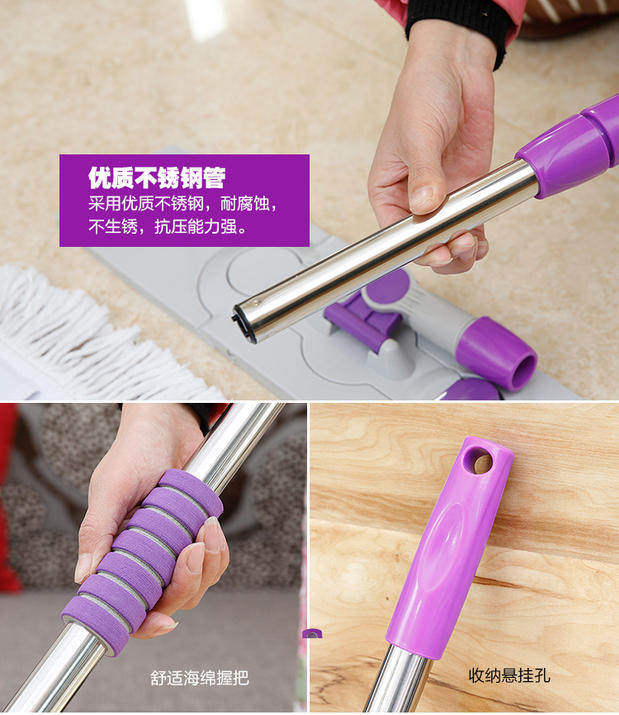 优质不锈钢管
采用优质不锈钢，耐腐蚀，不生锈，抗压能力强。

舒适海绵握把

收纳悬挂孔