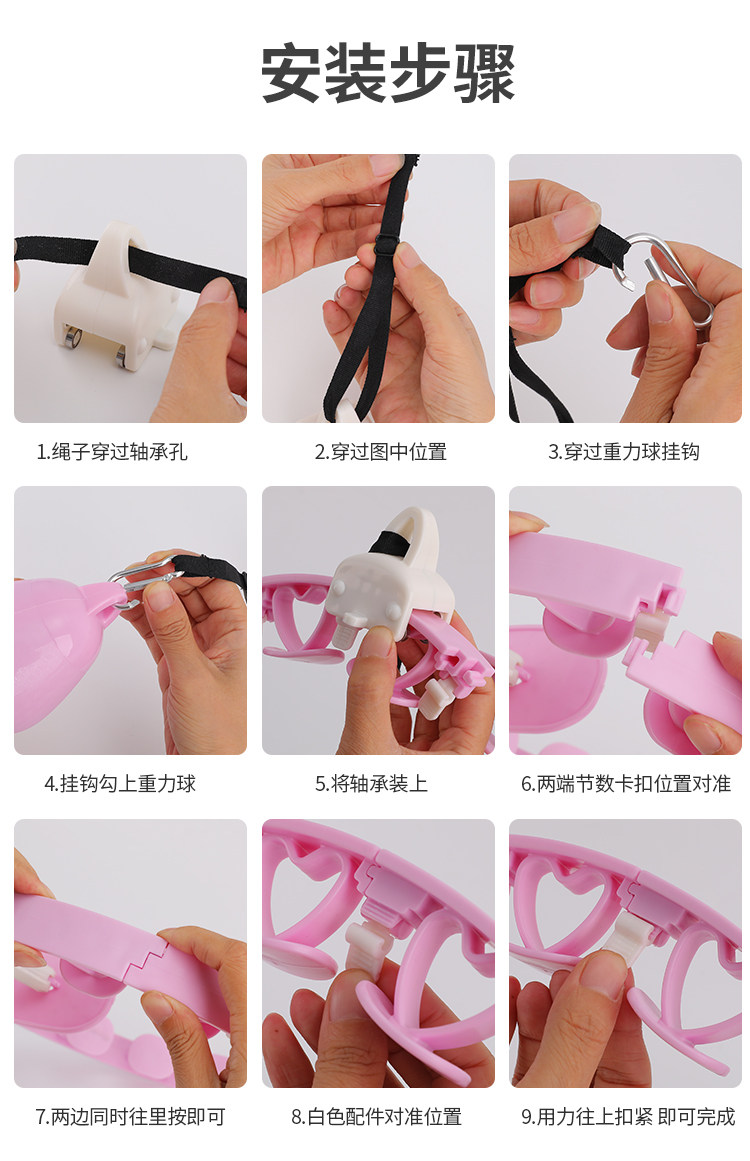 安装步骤

1.绳子穿过轴承孔

2.穿过图中位置

3.穿过重力球挂钩

4.挂钩勾上重力球

5.将轴承装上

6.两端节数卡扣位置对准

7.两边同时往里按即可

8.白色配件对准位置

9.用力往上扣紧 即可完成