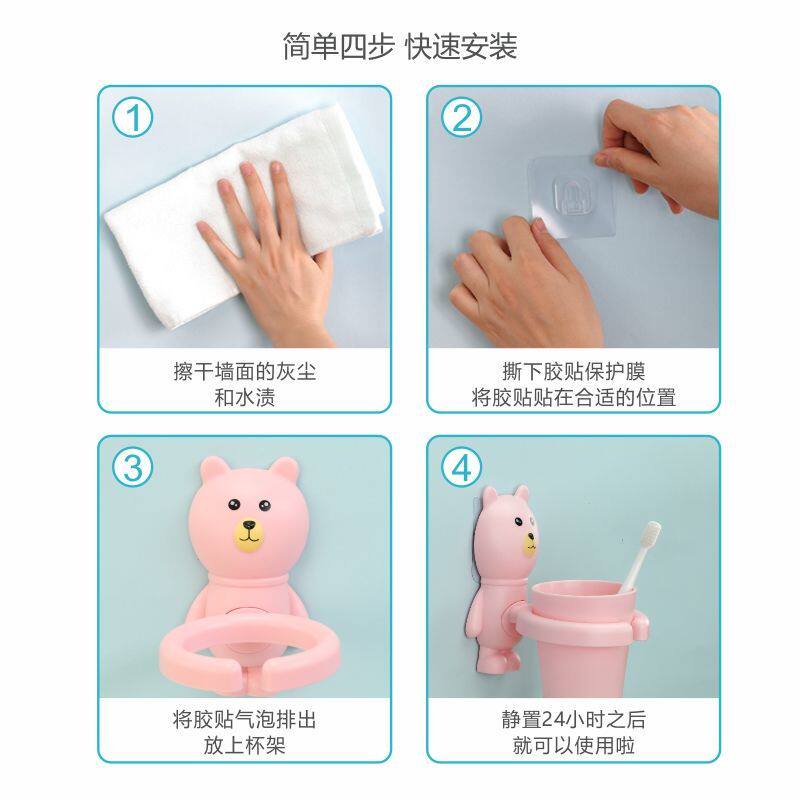 简单四步 快速安装

①

擦干墙面的灰尘
和水渍

②

撕下胶贴保护膜
将胶贴贴在合适的位置

③

将胶贴气泡排出
放上杯架

④

静置24小时之后
就可以使用啦