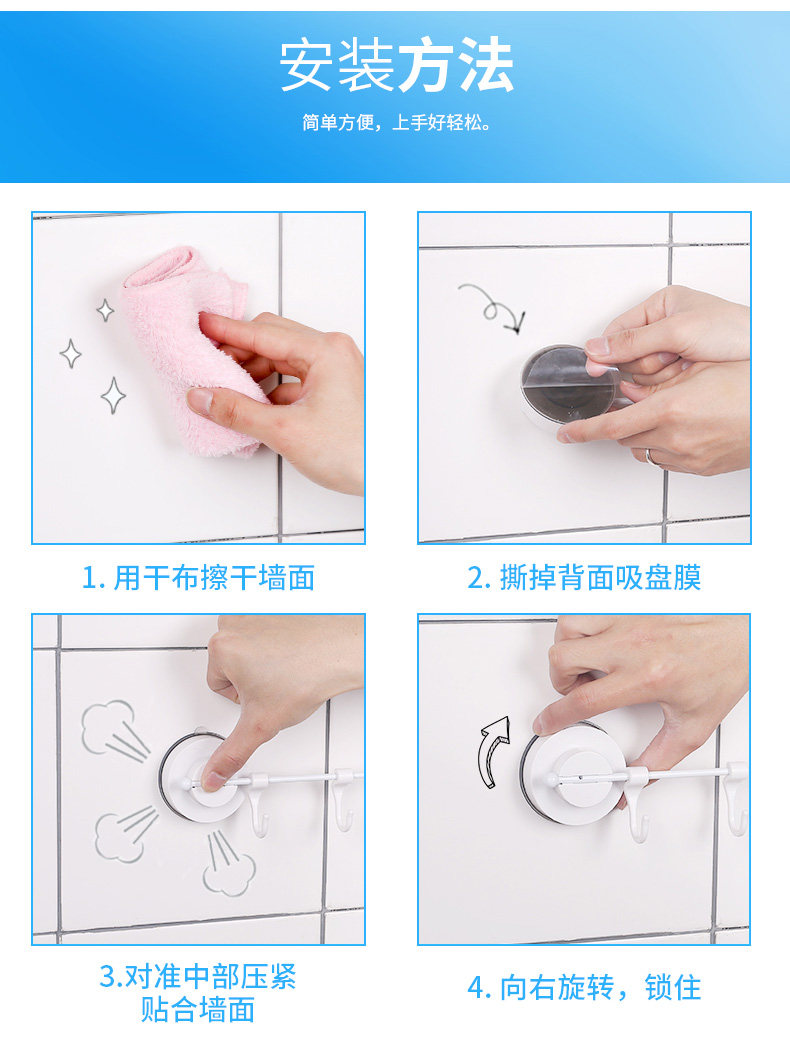 安装方法

简单方便，上手好轻松。

1. 用干布擦干墙面

2. 撕掉背面吸盘膜

3.对准中部压紧贴合墙面

4. 向右旋转，锁住