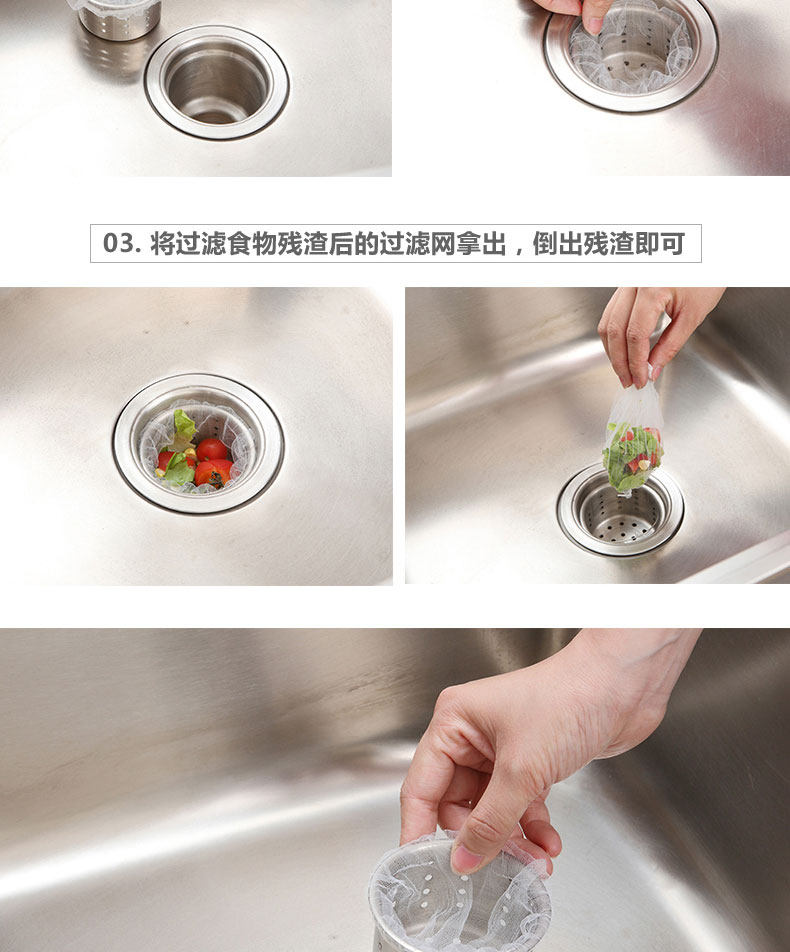 03. 将过滤食物残渣后的过滤网拿出，倒出残渣即可