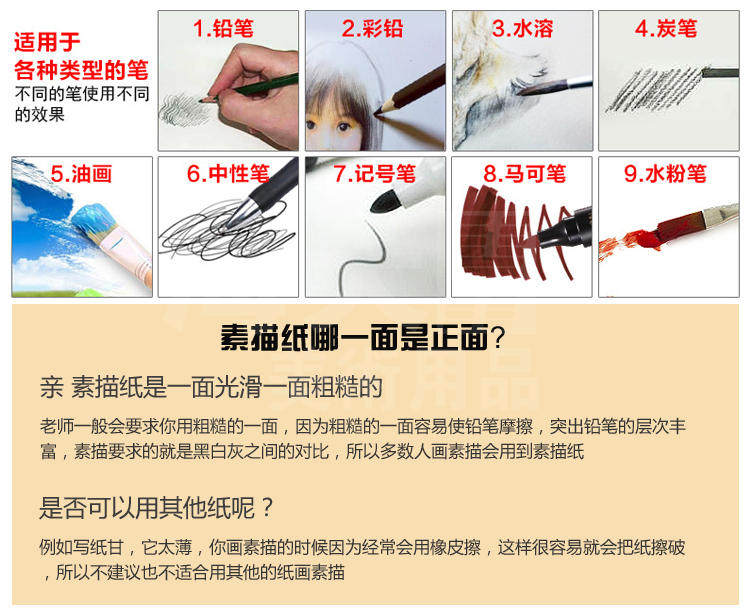 适用于
各种类型的笔
不同的笔使用不同的效果

1.铅笔

2.彩铅

3.水溶

4.炭笔

5.油画

6.中性笔

7.记号笔

8.马可笔

9.水粉笔

素描纸哪一面是正面?

亲 素描纸是一面光滑一面粗糙的

老师一般会要求你用粗糙的一面，因为粗糙的一面容易使铅笔摩擦，突出铅笔的层次丰富，素描要求的就是黑白灰之间的对比，所以多数人画素描会用到素描纸

是否可以用其他纸呢？

例如写纸甘，它太薄，你画素描的时候因为经常会用橡皮擦，这样很容易就会把纸擦破，所以不建议也不适合用其他的纸画素描