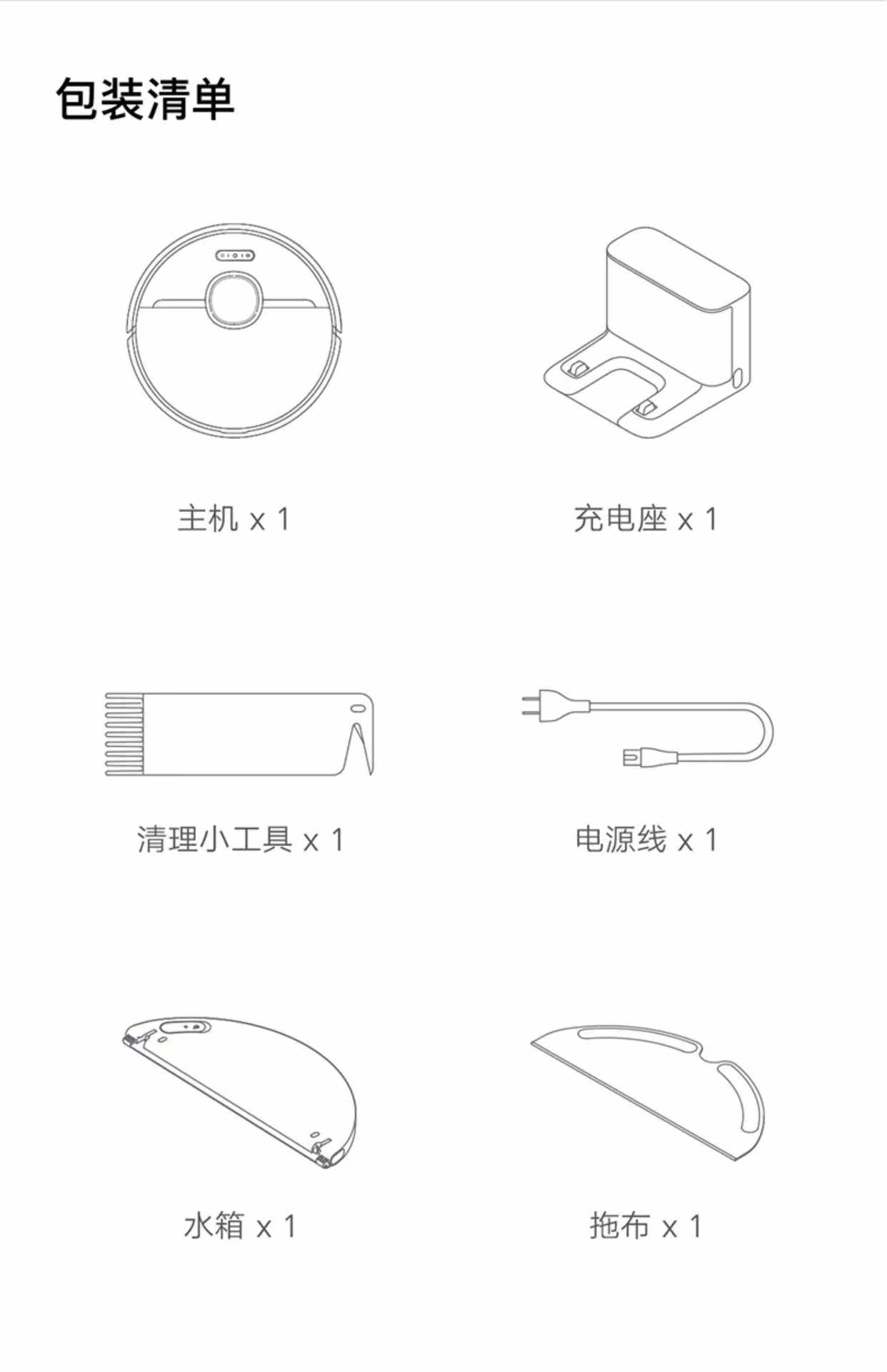 包装清单

主机 x 1

充电座 x 1

清理小工具 x 1

电源线 x 1

水箱 x 1

拖布 x 1