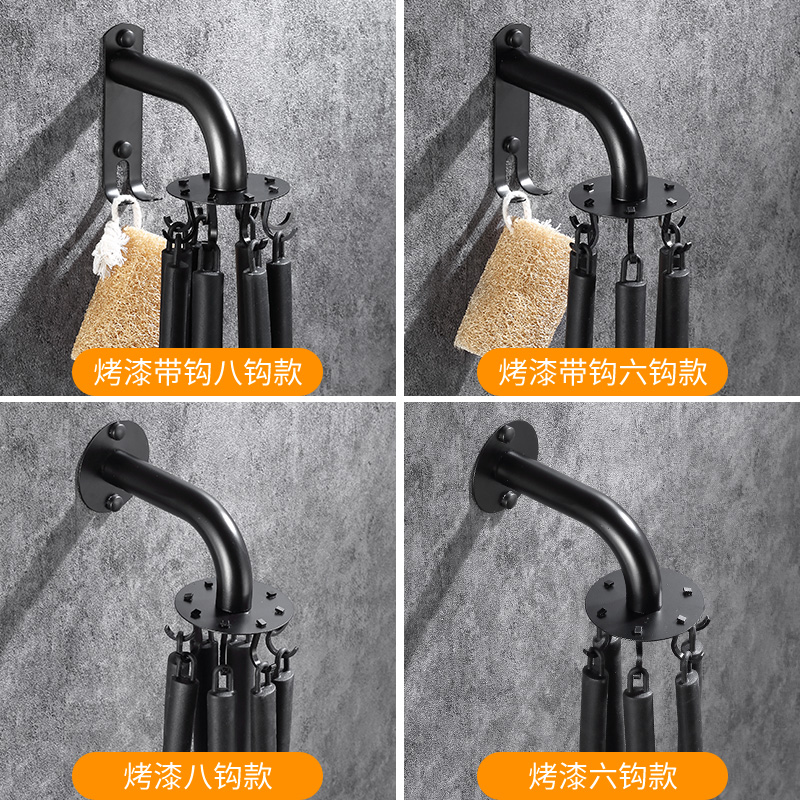 烤漆带钩八钩款

烤漆带钩六钩款

烤漆八钩款

烤漆六钩款