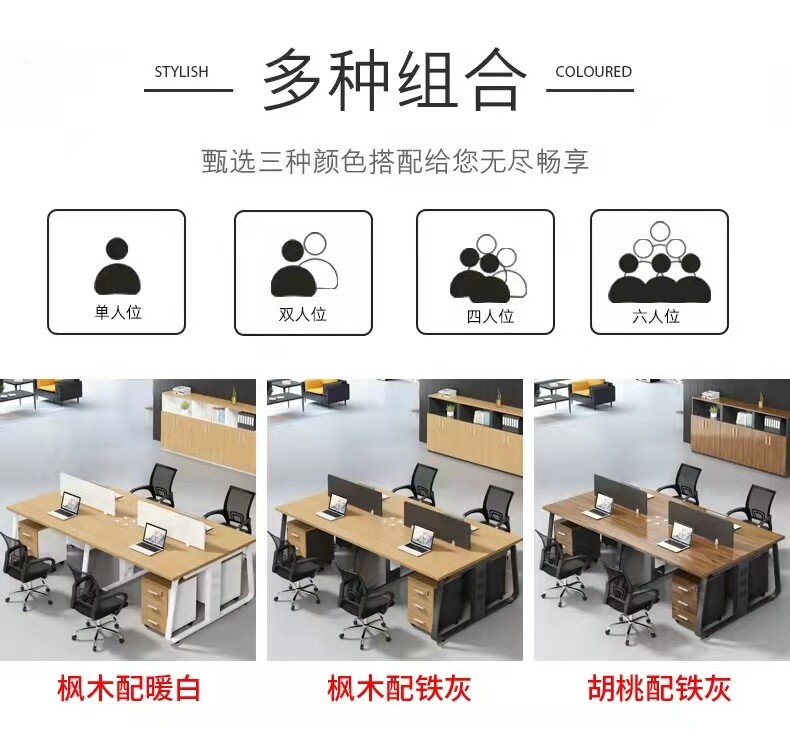 STYLISH 多种组合 COLOURED

甄选三种颜色搭配给您无尽畅享

单人位

双人位

四人位

六人位

枫木配暖白

枫木配铁灰

胡桃配铁灰