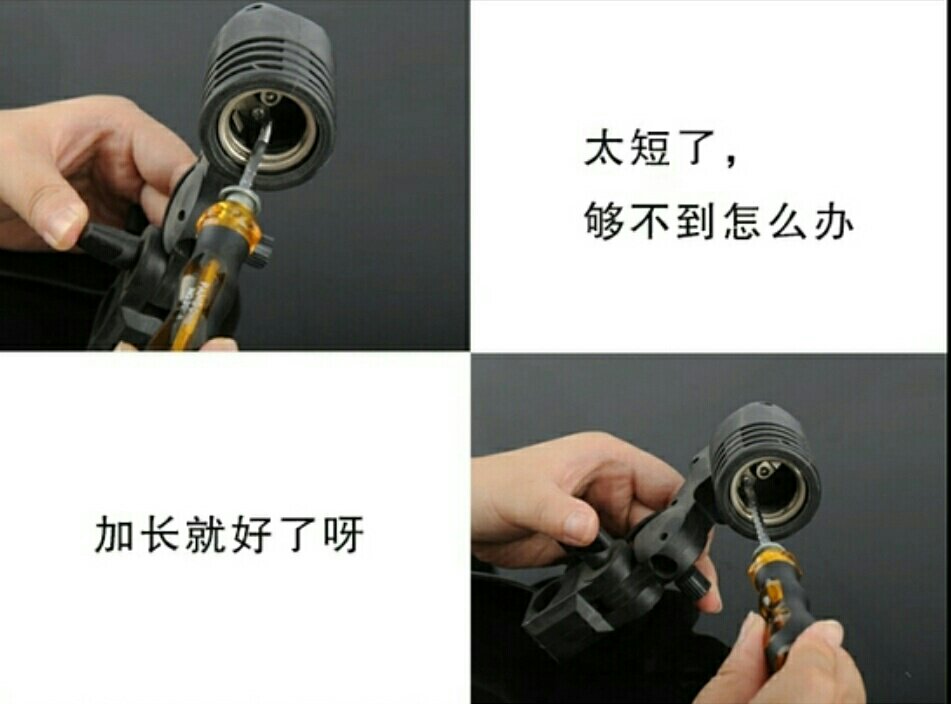 太短了，
够不到怎么办

加长就好了呀