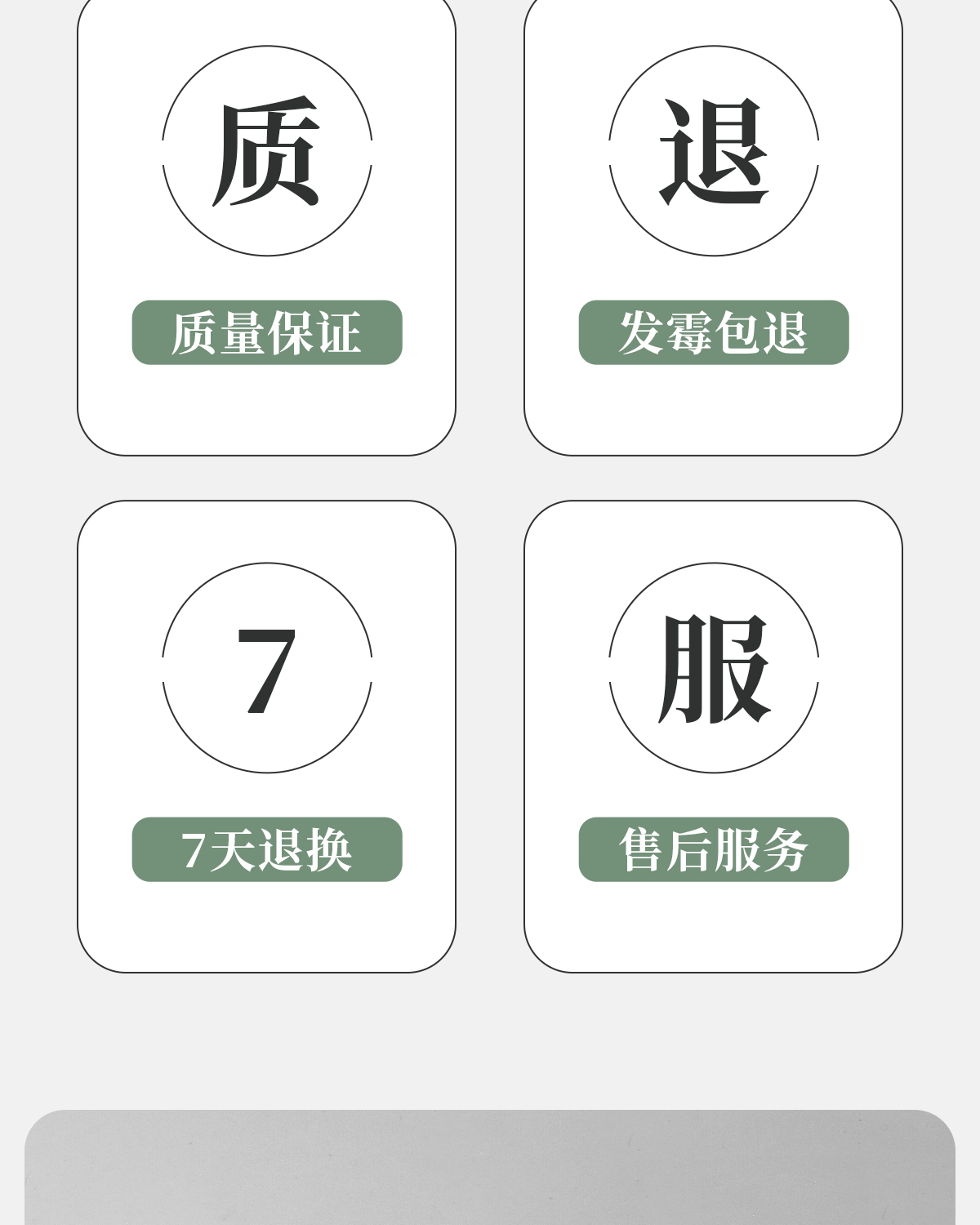 质

质量保证

退

发霉包退

7

7天退换

服

售后服务