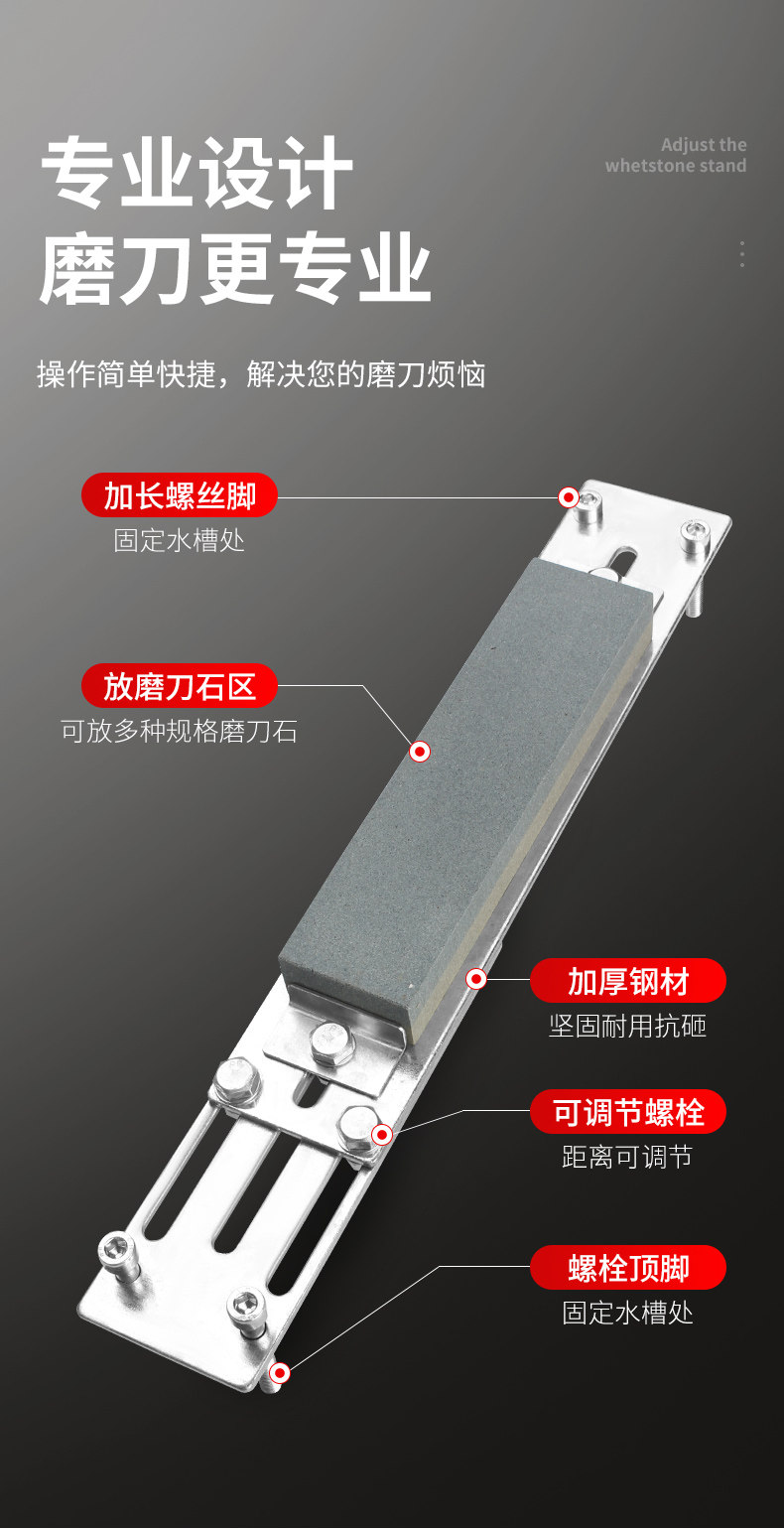 专业设计
磨刀更专业

Adjust the whetstone stand

操作简单快捷，解决您的磨刀烦恼

加长螺丝脚
固定水槽处

放磨刀石区
可放多种规格磨刀石

加厚钢材
坚固耐用抗砸

可调节螺栓
距离可调节

螺栓顶脚
固定水槽处