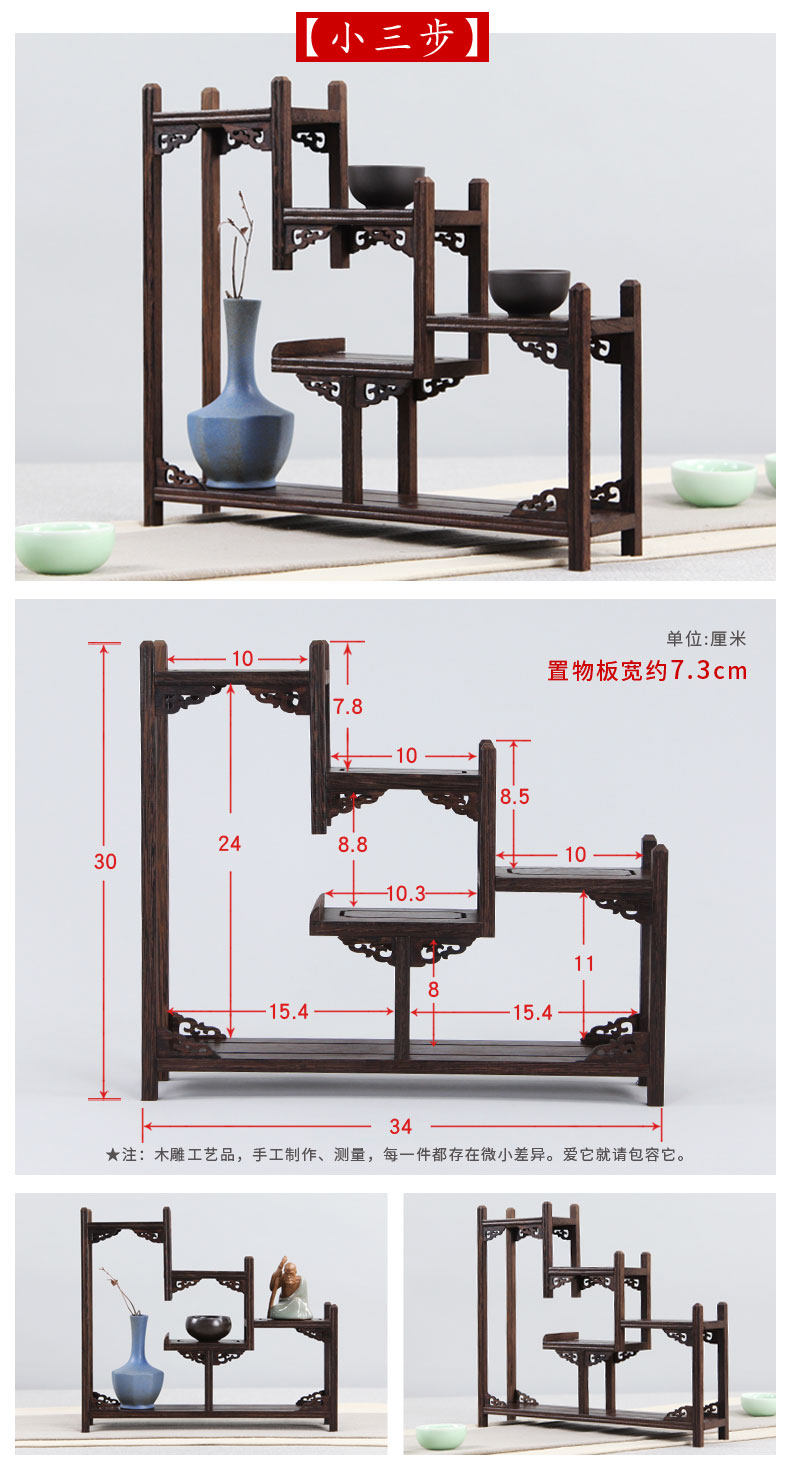 【小三步】

单位:厘米
置物板宽约7.3cm

10
7.8
10
8.5
30
24
8.8
10
10.3
11
8
15.4
15.4
34

★注：木雕工艺品，手工制作、测量，每一件都存在微小差异。爱它就请包容它。