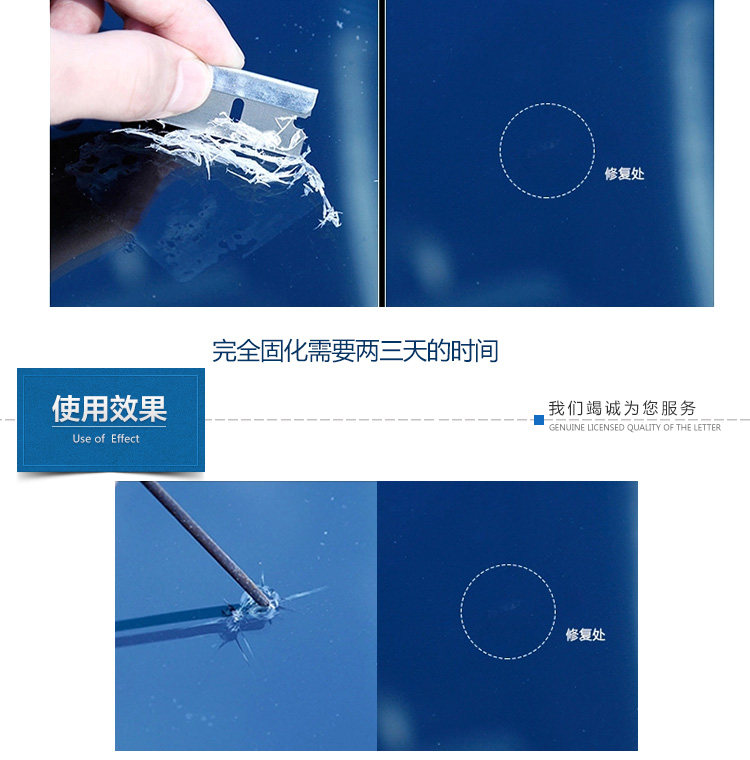 修复处

完全固化需要两三天的时间

使用效果
Use of Effect

我们竭诚为您服务
GENUINE LICENSED QUALITY OF THE LETTER

修复处