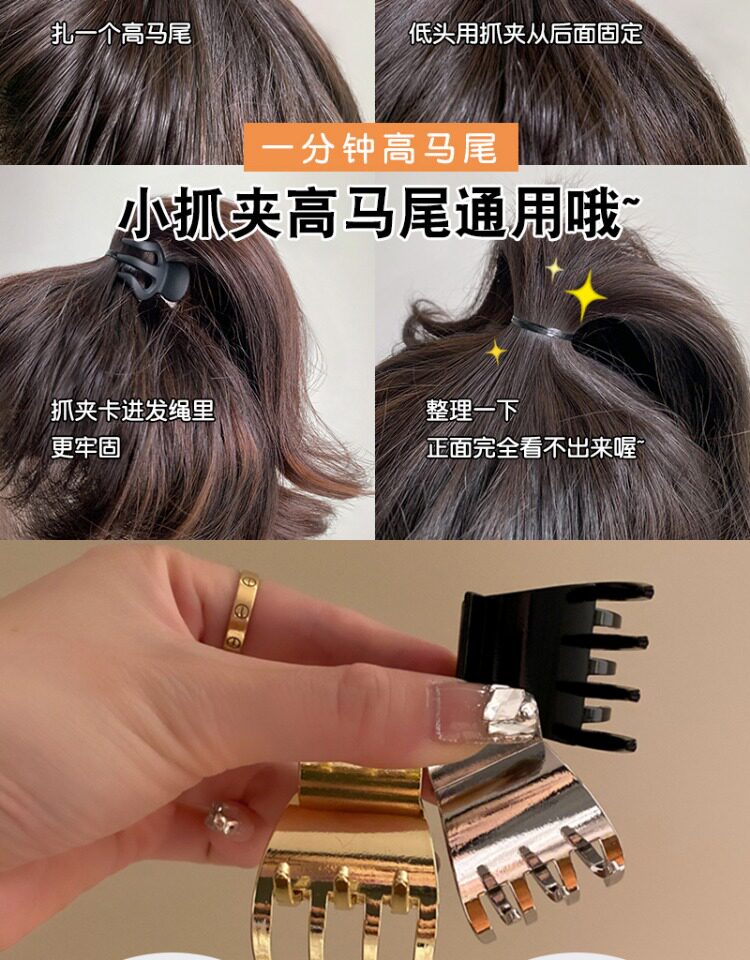 扎一个高马尾

低头用抓夹从后面固定

一分钟高马尾

小抓夹高马尾通用哦~

抓夹卡进发绳里
更牢固

整理一下
正面完全看不出来喔~