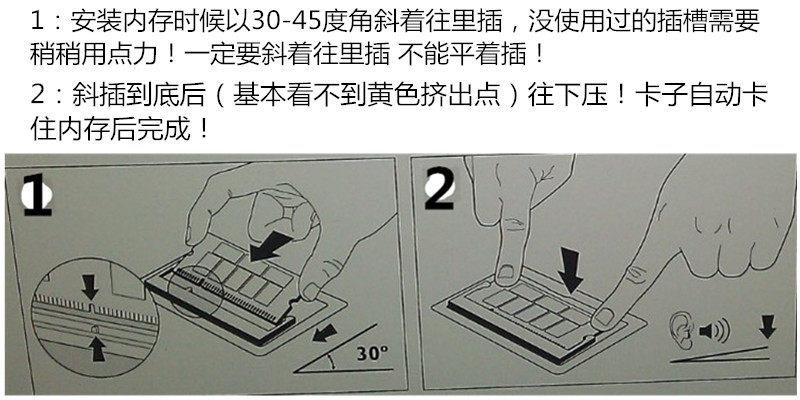 1：安装内存时候以30-45度角斜着往里插，没使用过的插槽需要稍稍用点力！一定要斜着往里插 不能平着插！

2：斜插到底后（基本看不到黄色挤出点）往下压！卡子自动卡住内存后完成！

1

30°

2