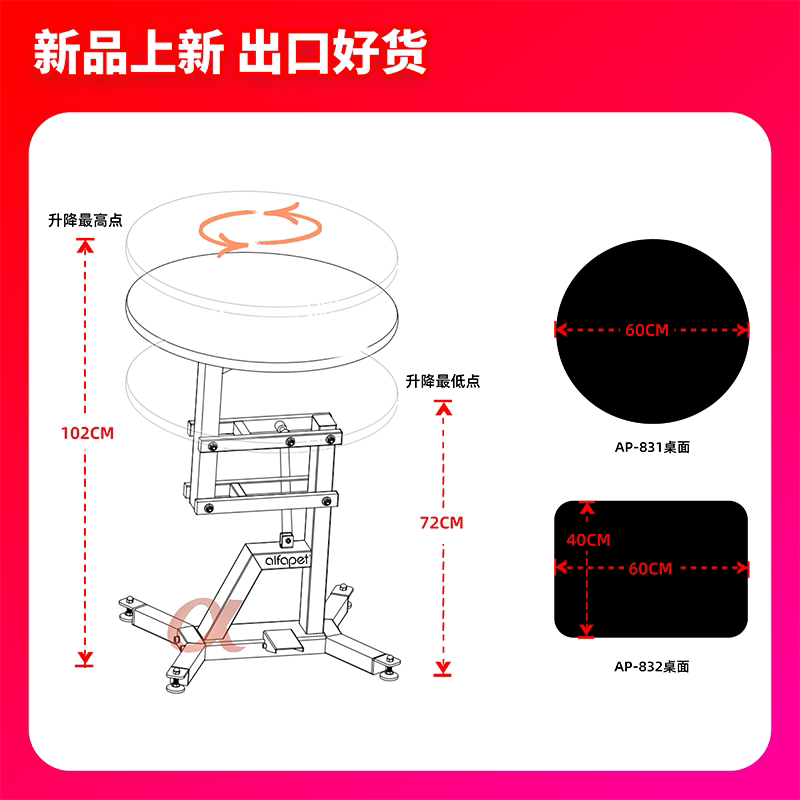 新品上新 出口好货

升降最高点

102CM

升降最低点

72CM

alfapet

60CM

AP-831桌面

40CM

60CM

AP-832桌面