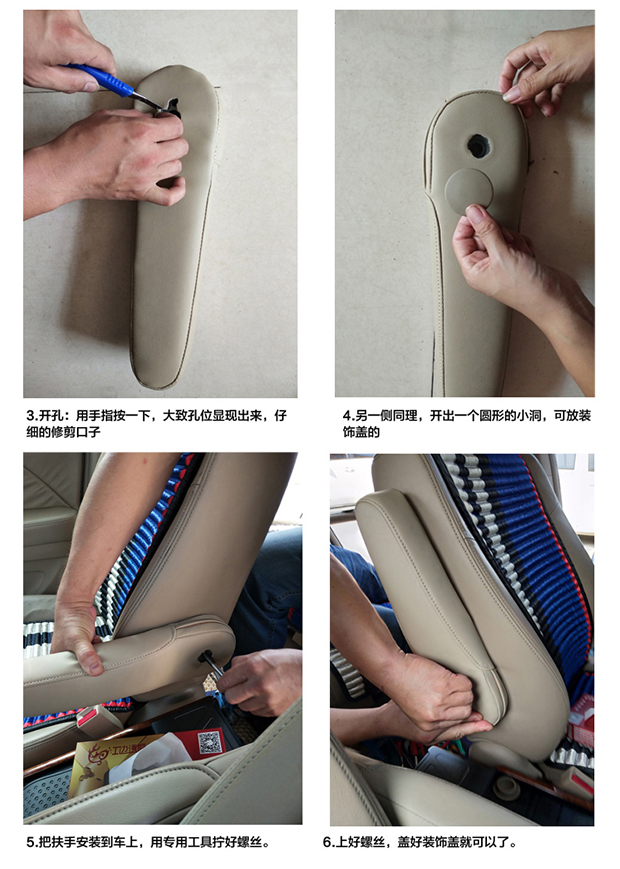 3.开孔：用手指按一下，大致孔位显现出来，仔细的修剪口子

4.另一侧同理，开出一个圆形的小洞，可放装饰盖的

5.把扶手安装到车上，用专用工具拧好螺丝。

6.上好螺丝，盖好装饰盖就可以了。