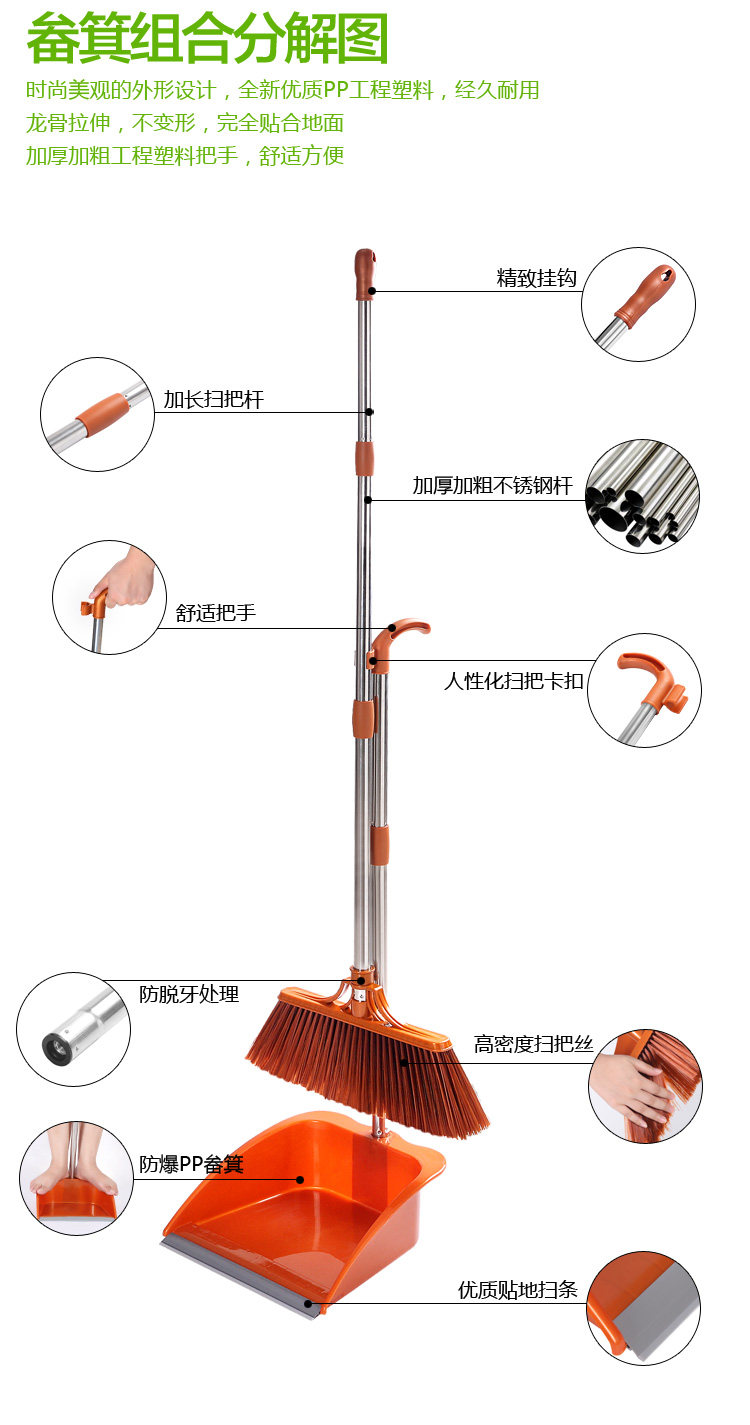 畚箕组合分解图

时尚美观的外形设计，全新优质PP工程塑料，经久耐用
龙骨拉伸，不变形，完全贴合地面
加厚加粗工程塑料把手，舒适方便

精致挂钩

加长扫把杆

加厚加粗不锈钢杆

舒适把手

人性化扫把卡扣

防脱牙处理

高密度扫把丝

防爆PP畚箕

优质贴地扫条