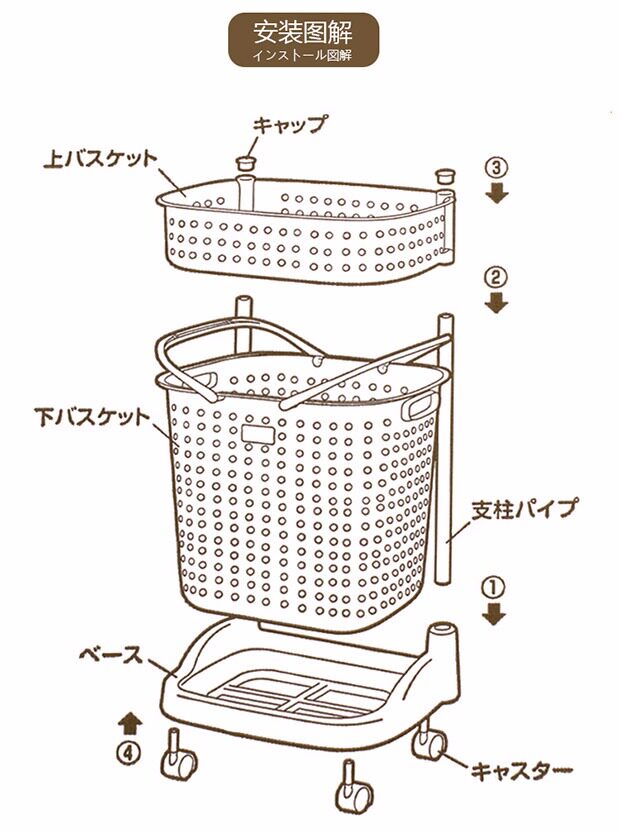 安装图解
インストール図解

キャップ
上バスケット
③
②
下バスケット
支柱パイプ
①
ベース
④
キャスター