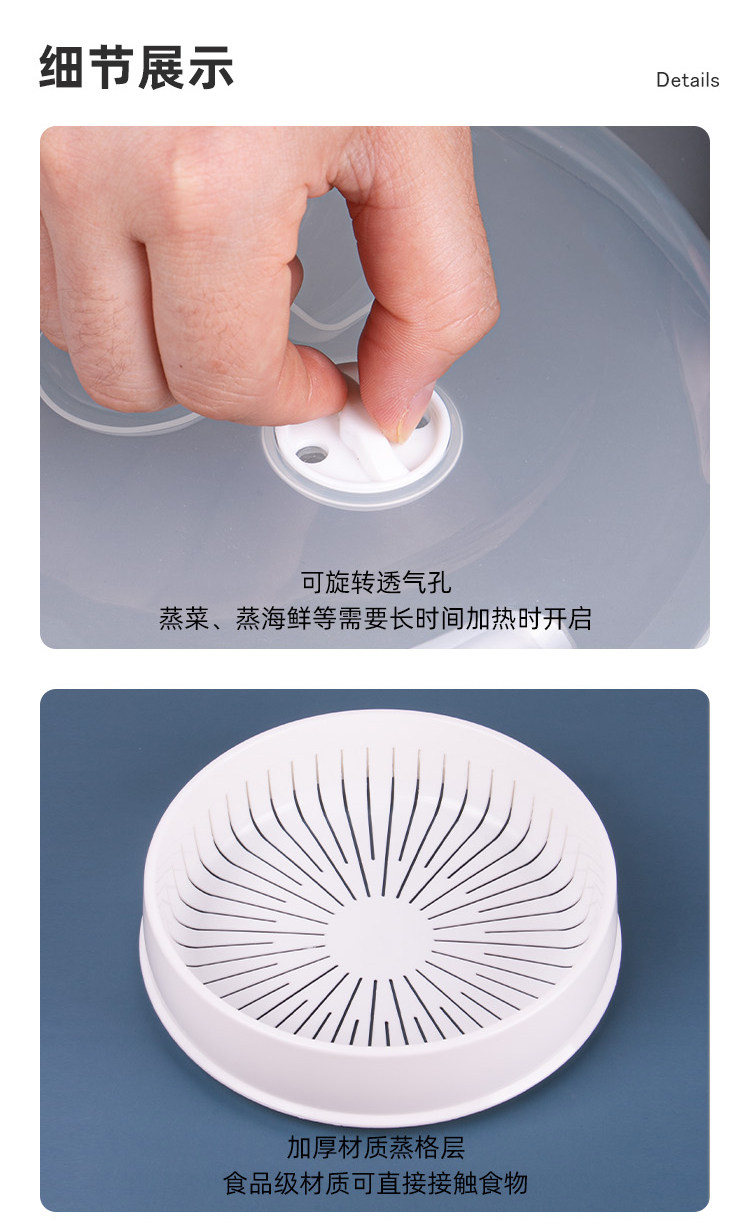 细节展示

Details

可旋转透气孔
蒸菜、蒸海鲜等需要长时间加热时开启

加厚材质蒸格层
食品级材质可直接接触食物