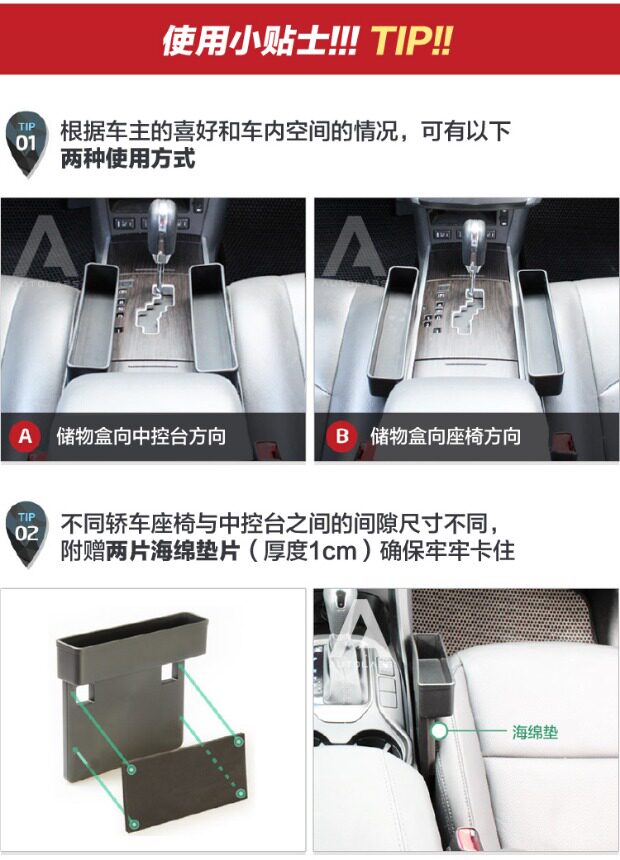 使用小贴士!!! TIP!!

TIP 01 根据车主的喜好和车内空间的情况，可有以下两种使用方式

A 储物盒向中控台方向

B 储物盒向座椅方向

TIP 02 不同轿车座椅与中控台之间的间隙尺寸不同，附赠两片海绵垫片（厚度1cm）确保牢牢卡住

海绵垫