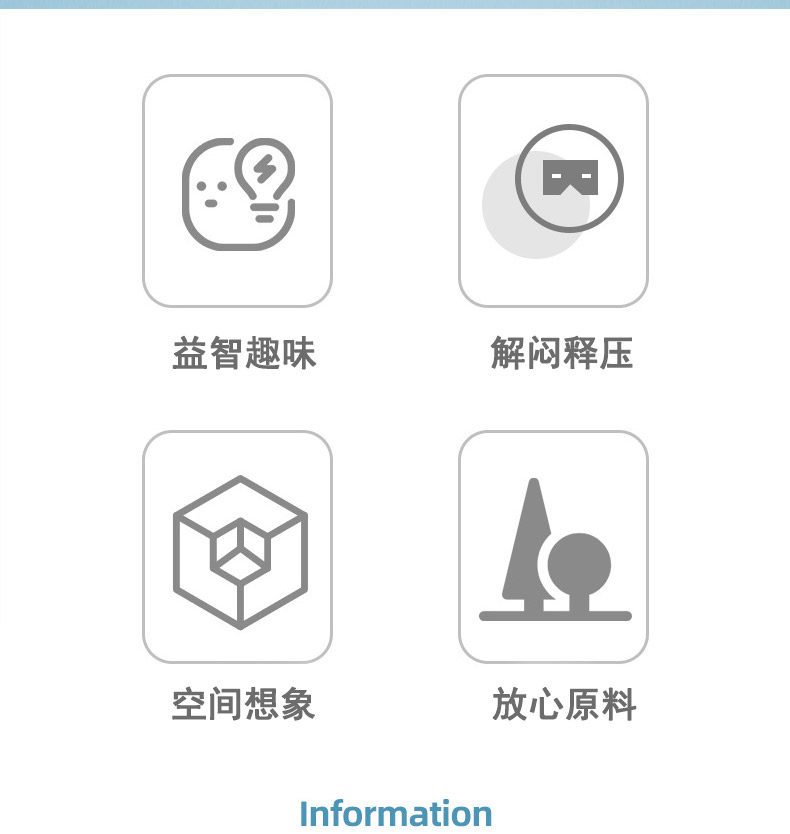 益智趣味

解闷释压

空间想象

放心原料

Information