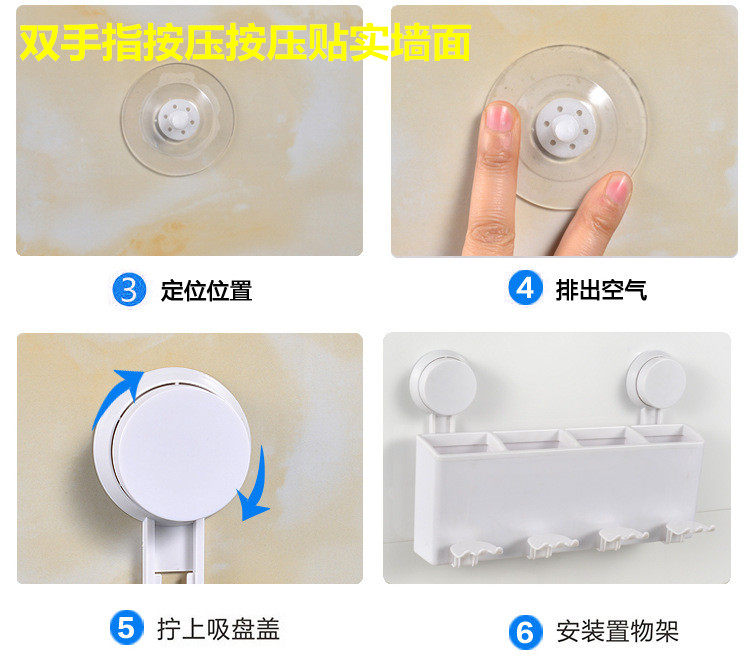 双手指按压按压贴实墙面

3 定位位置

4 排出空气

5 拧上吸盘盖

6 安装置物架