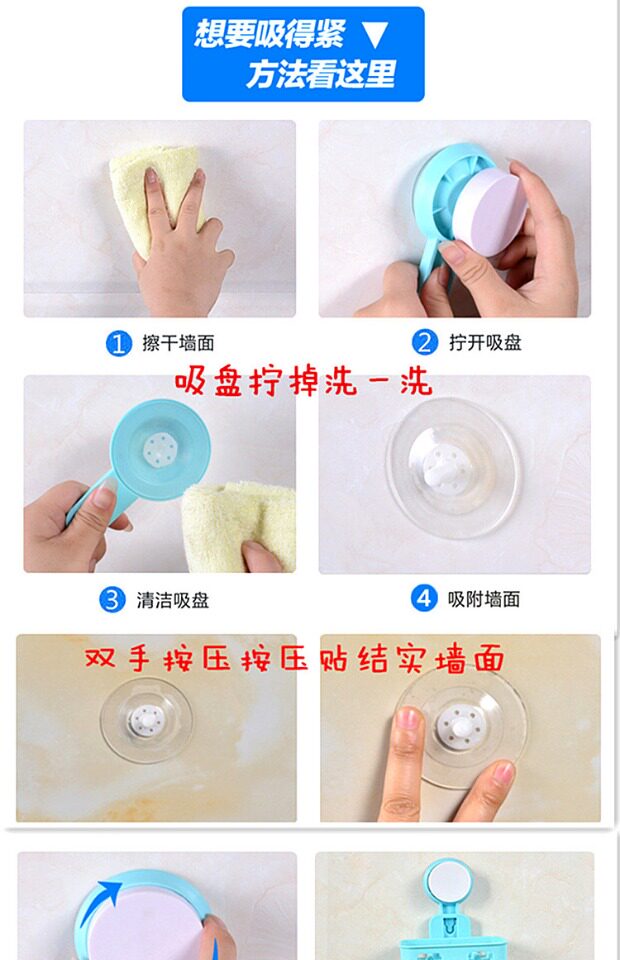 想要吸得紧 ▼
方法看这里

1 擦干墙面

2 拧开吸盘

吸盘拧掉洗一洗

3 清洁吸盘

4 吸附墙面

双手按压按压贴结实墙面