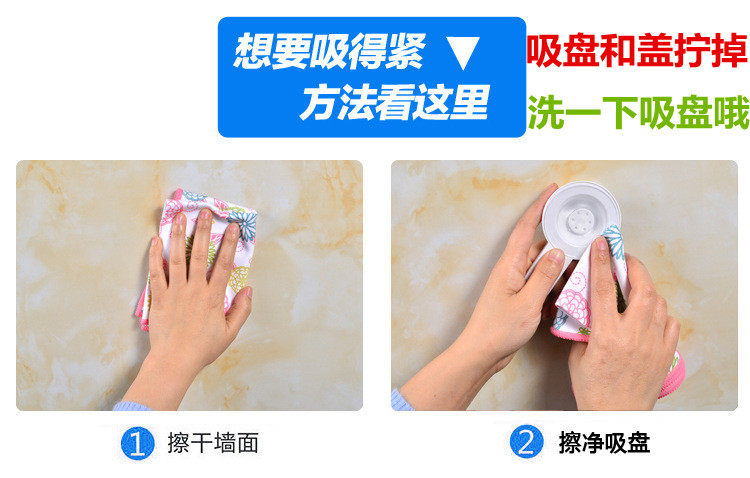 想要吸得紧 ▼
方法看这里

吸盘和盖拧掉
洗一下吸盘哦

1 擦干墙面

2 擦净吸盘