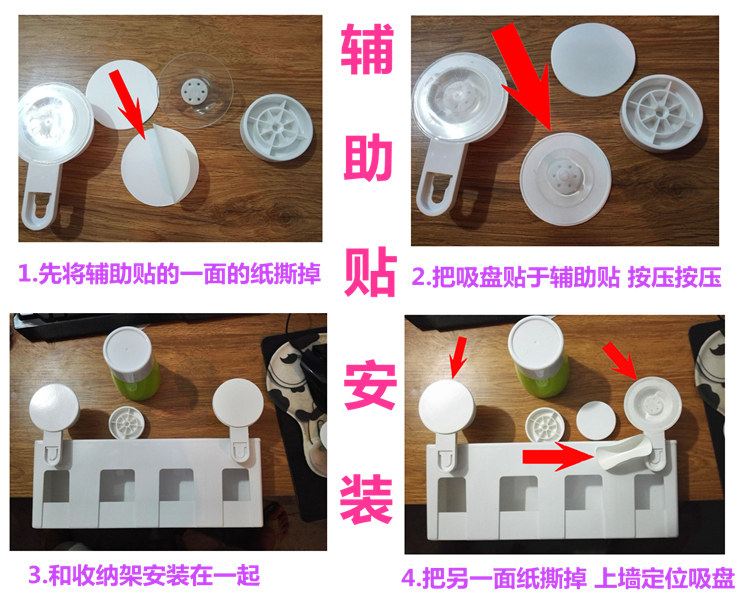 辅助贴安装

1.先将辅助贴的一面的纸撕掉

2.把吸盘贴于辅助贴 按压按压

3.和收纳架安装在一起

4.把另一面纸撕掉 上墙定位吸盘