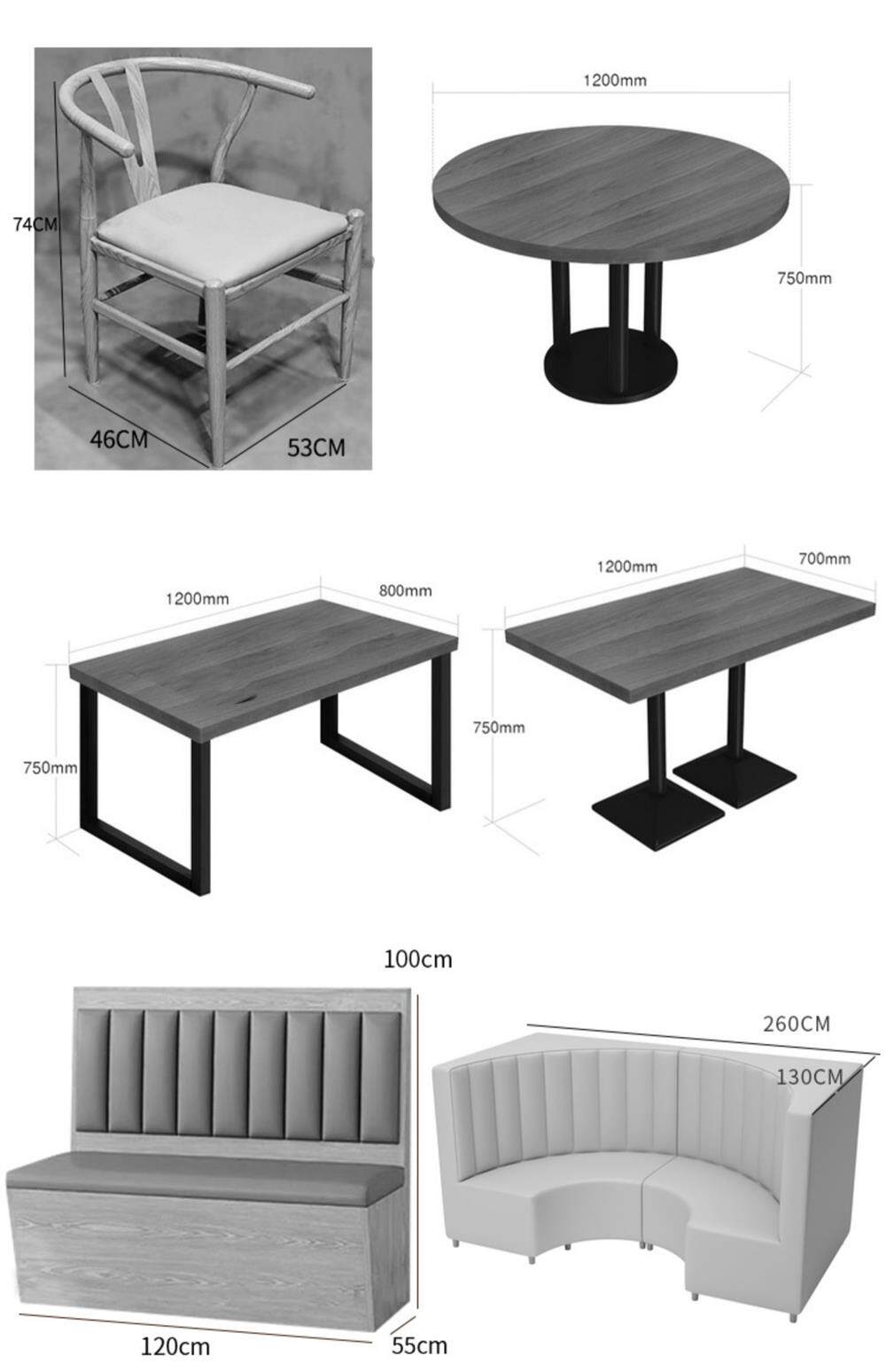 74CM
46CM
53CM

1200mm
750mm

1200mm
800mm
750mm

1200mm
700mm
750mm

100cm
120cm
55cm

260CM
130CM