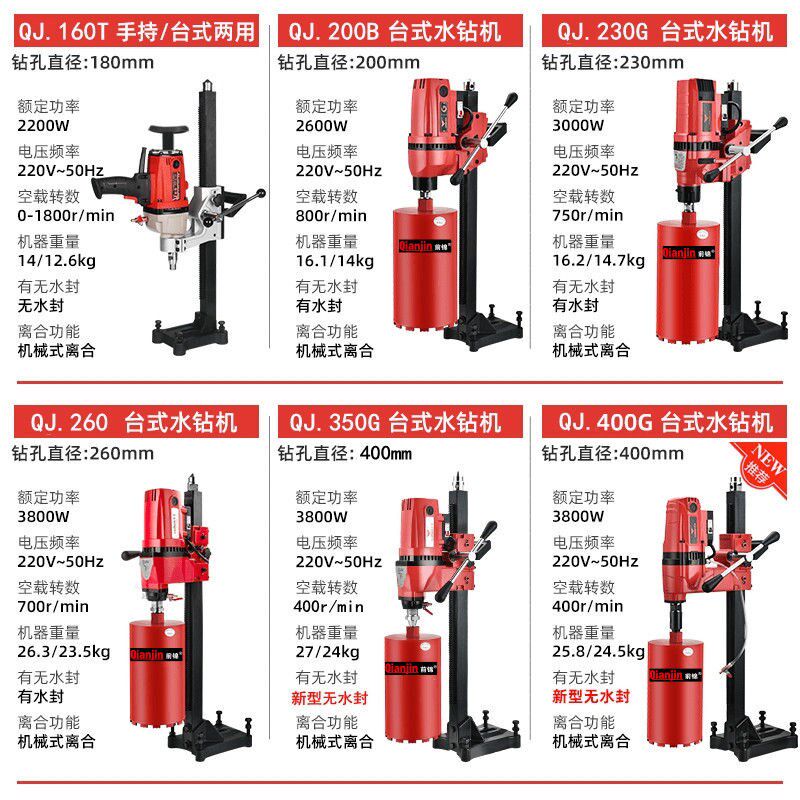 QJ. 160T 手持/台式两用
钻孔直径:180mm
额定功率
2200W
电压频率
220V~50Hz
空载转数
0-1800r/min
机器重量
14/12.6kg
有无水封
无水封
离合功能
机械式离合

QJ. 200B 台式水钻机
钻孔直径:200mm
额定功率
2600W
电压频率
220V~50Hz
空载转数
800r/min
机器重量
16.1/14kg
有无水封
有水封
离合功能
机械式离合
Qianjin 前锦

QJ. 230G 台式水钻机
钻孔直径:230mm
额定功率
3000W
电压频率
220V~50Hz
空载转数
750r/min
机器重量
16.2/14.7kg
有无水封
有水封
离合功能
机械式离合
Qianjin 前锦

QJ. 260 台式水钻机
钻孔直径:260mm
额定功率
3800W
电压频率
220V~50Hz
空载转数
700r/min
机器重量
26.3/23.5kg
有无水封
有水封
离合功能
机械式离合
Qianjin 前锦

QJ. 350G 台式水钻机
钻孔直径: 400mm
额定功率
3800W
电压频率
220V~50Hz
空载转数
400r/min
机器重量
27/24kg
有无水封
新型无水封
离合功能
机械式离合
Qianjin 前锦

QJ. 400G 台式水钻机
钻孔直径:400mm
NEW
推荐
额定功率
3800W
电压频率
220V~50Hz
空载转数
400r/min
机器重量
25.8/24.5kg
有无水封
新型无水封
离合功能
机械式离合
Qianjin 前锦