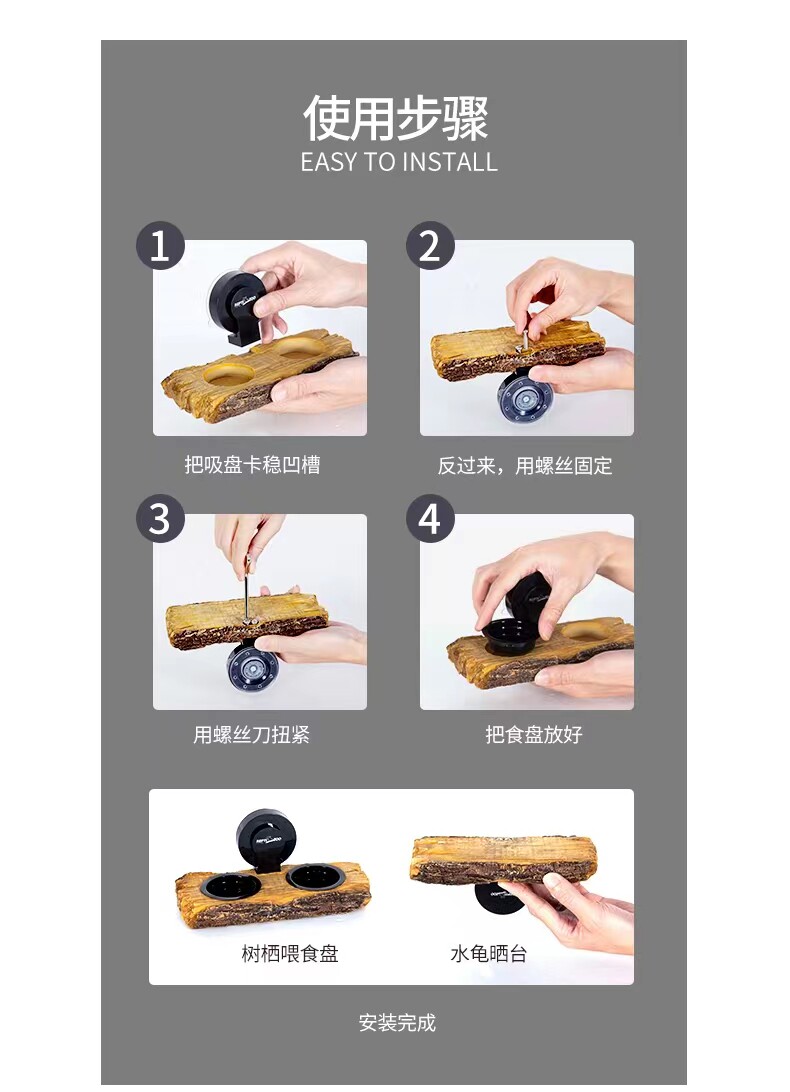 使用步骤
EASY TO INSTALL

1
把吸盘卡稳凹槽

2
反过来，用螺丝固定

3
用螺丝刀扭紧

4
把食盘放好

树栖喂食盘

水龟晒台

安装完成