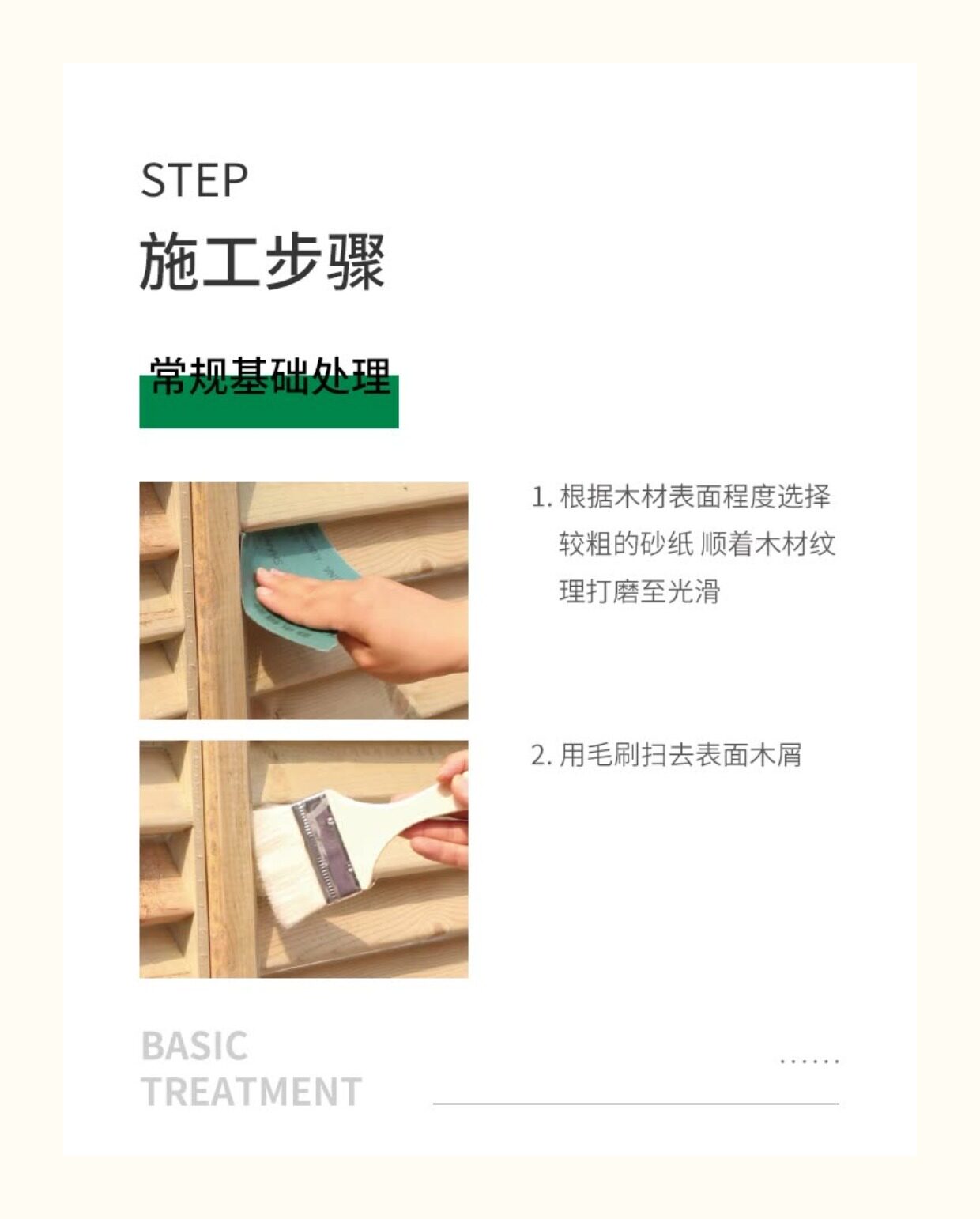 STEP
施工步骤

常规基础处理

1. 根据木材表面程度选择较粗的砂纸 顺着木材纹理打磨至光滑

2. 用毛刷扫去表面木屑

BASIC
TREATMENT

......