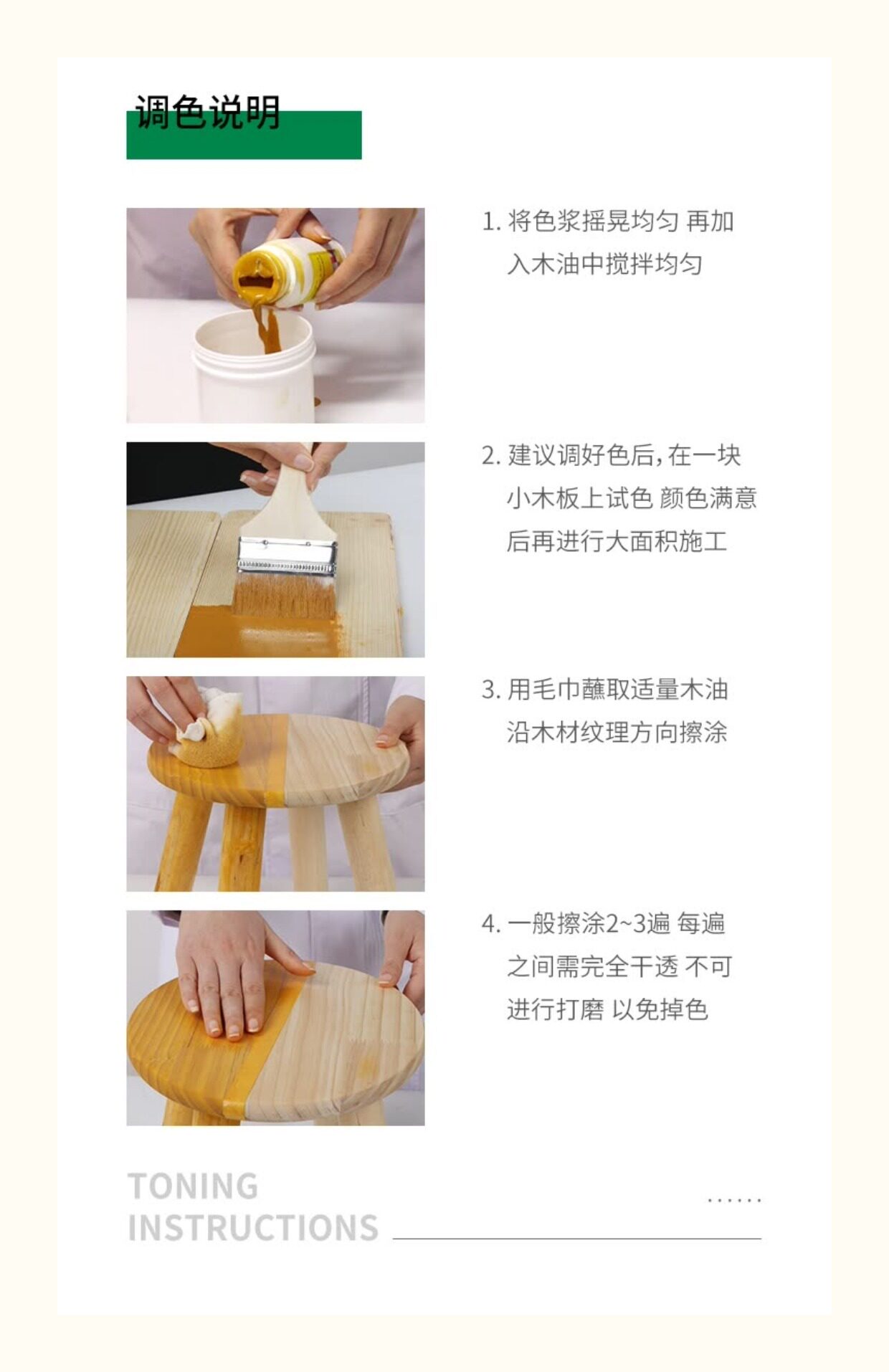 调色说明

1.将色浆摇晃均匀 再加入木油中搅拌均匀

2.建议调好色后,在一块小木板上试色 颜色满意后再进行大面积施工

3.用毛巾蘸取适量木油沿木材纹理方向擦涂

4.一般擦涂2~3遍 每遍之间需完全干透 不可进行打磨 以免掉色

TONING
INSTRUCTIONS